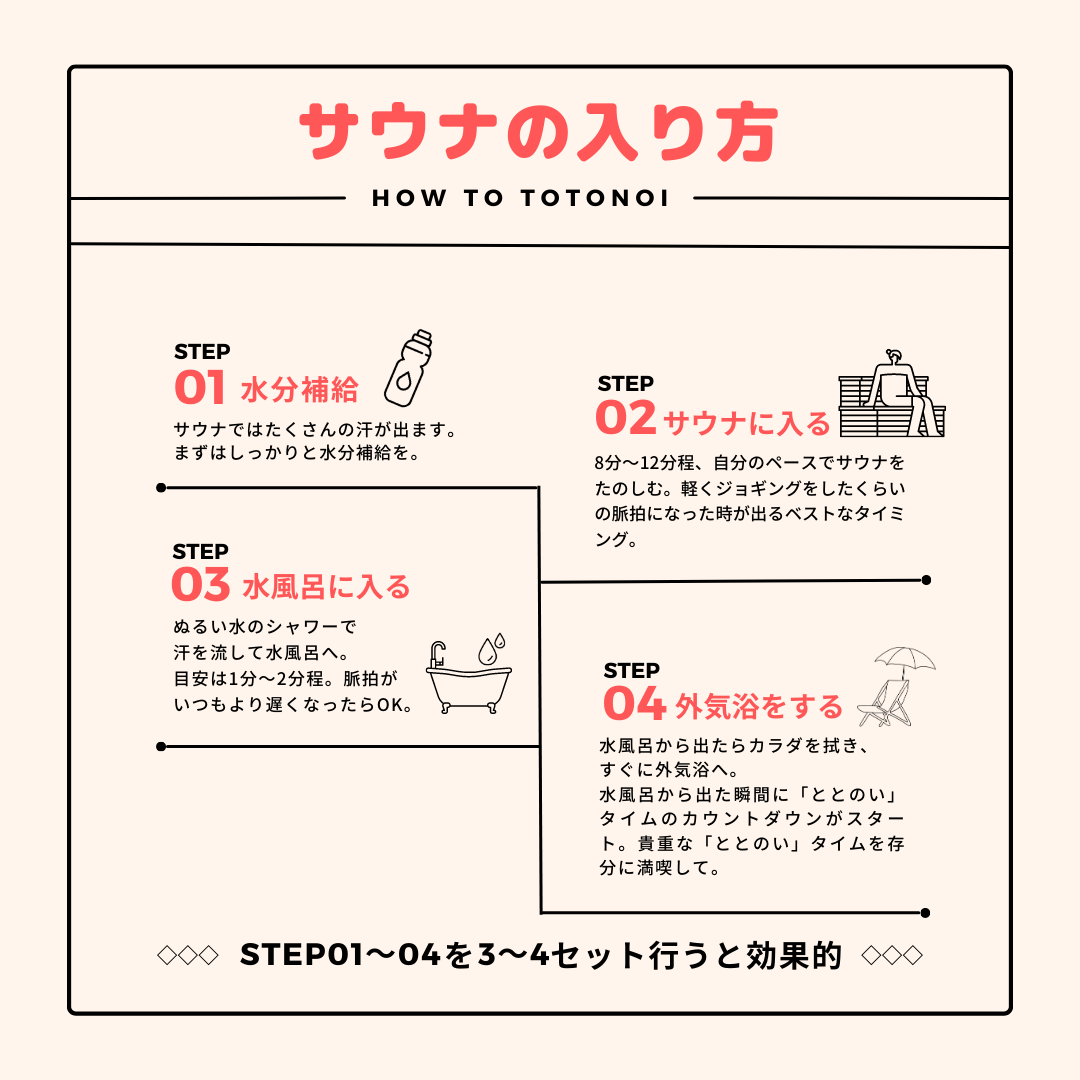 サウナの入り方

HOW TO TOTONOI

STEP
01 水分補給
サウナではたくさんの汗が出ます。
まずはしっかりと水分補給を。

STEP
02 サウナに入る
8分〜12分程、自分のペースでサウナをたのしむ。軽くジョギングをしたくらいの脈拍になった時が出るベストなタイミング。

STEP
03 水風呂に入る
ぬるい水のシャワーで
汗を流して水風呂へ。
目安は1分〜2分程。脈拍が
いつもより遅くなったらOK。

STEP
04 外気浴をする
水風呂から出たらカラダを拭き、
すぐに外気浴へ。
水風呂から出た瞬間に「ととのい」タイムのカウントダウンがスタート。貴重な「ととのい」タイムを存分に満喫して。

◇◇◇ STEP01〜04を3〜4セット行うと効果的 ◇◇◇