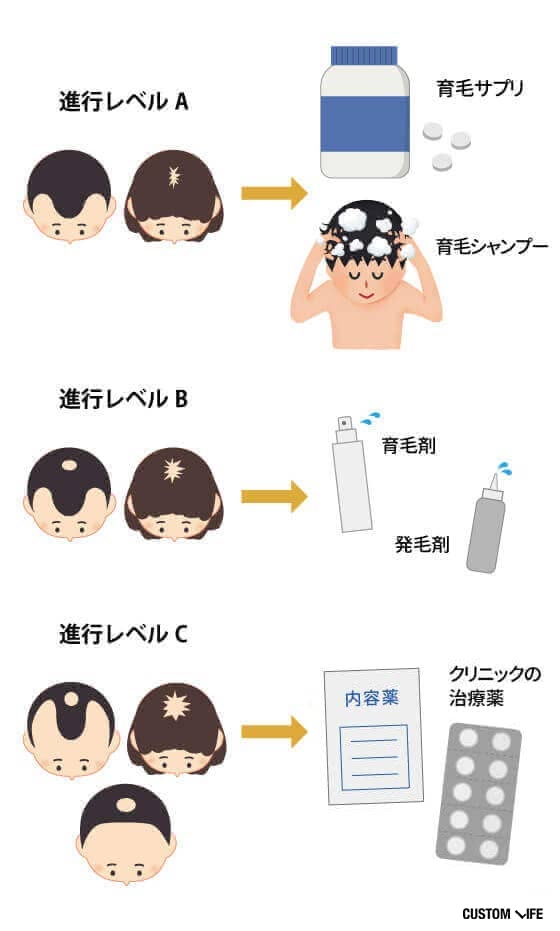 進行レベル A

育毛サプリ

育毛シャンプー

進行レベル B

育毛剤

発毛剤

進行レベル C

内容薬

クリニックの治療薬

CUSTOM LIFE