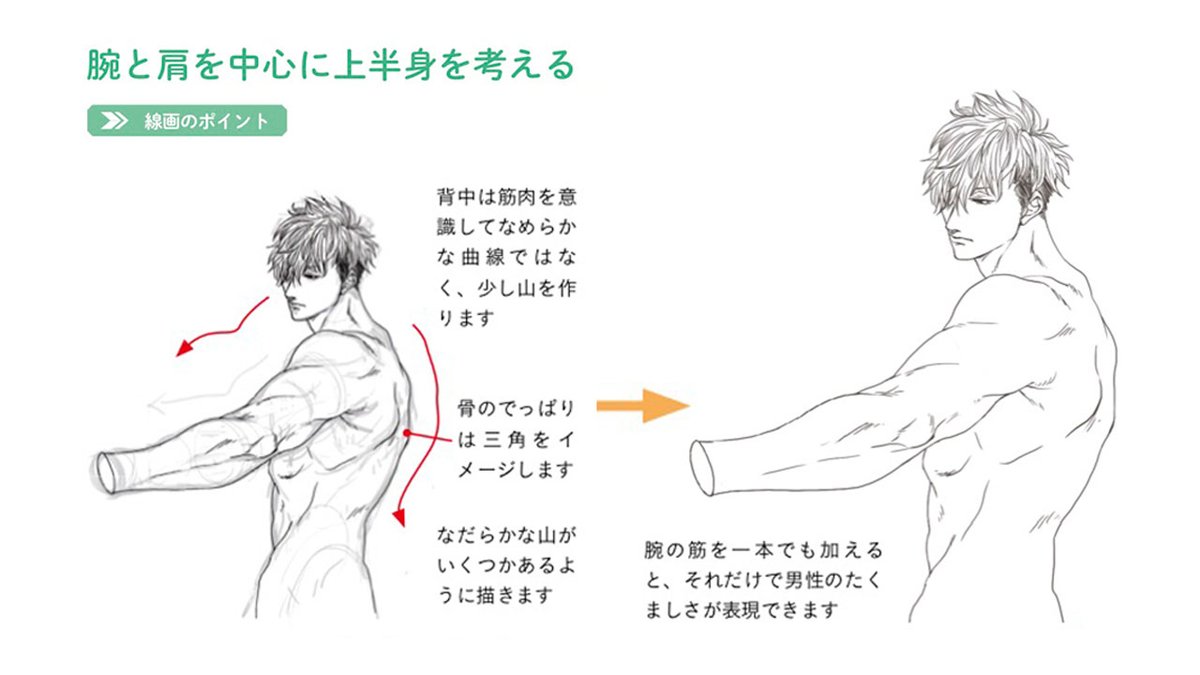 腕と肩を中心に上半身を考える

線画のポイント

背中は筋肉を意識してなめらかな曲線ではなく、少し山を作ります

骨のでっぱりは三角をイメージします

なだらかな山がいくつかあるように描きます

腕の筋を一本でも加えると、それだけで男性のたくましさが表現できます