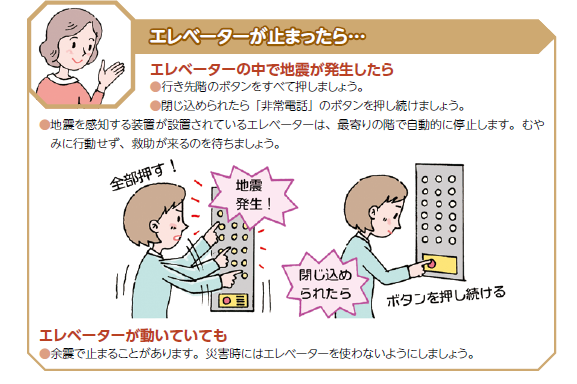 エレベーターが止まったら…

エレベーターの中で地震が発生したら
●行き先階のボタンをすべて押しましょう。
●閉じ込められたら「非常電話」のボタンを押し続けましょう。
●地震を感知する装置が設置されているエレベーターは、最寄りの階で自動的に停止します。むやみに行動せず、救助が来るのを待ちましょう。

全部押す！

地震発生！

閉じ込められたら

ボタンを押し続ける

エレベーターが動いていても
●余震で止まることがあります。災害時にはエレベーターを使わないようにしましょう。