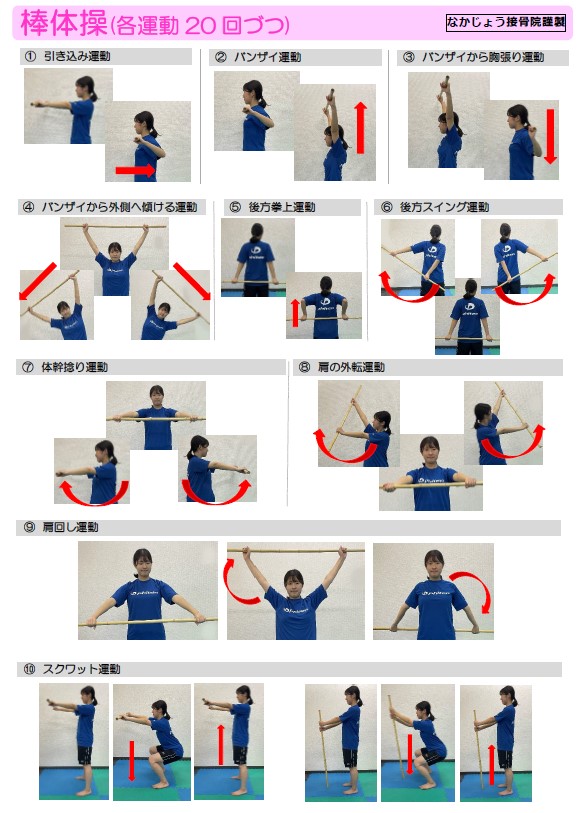 棒体操(各運動 20 回づつ)

なかじょう接骨院謹製

① 引き込み運動

② バンザイ運動

③ バンザイから胸張り運動

④ バンザイから外側へ傾ける運動

⑤ 後方挙上運動

⑥ 後方スイング運動

⑦ 体幹捻り運動

⑧ 肩の外転運動

⑨ 肩回し運動

⑩ スクワット運動