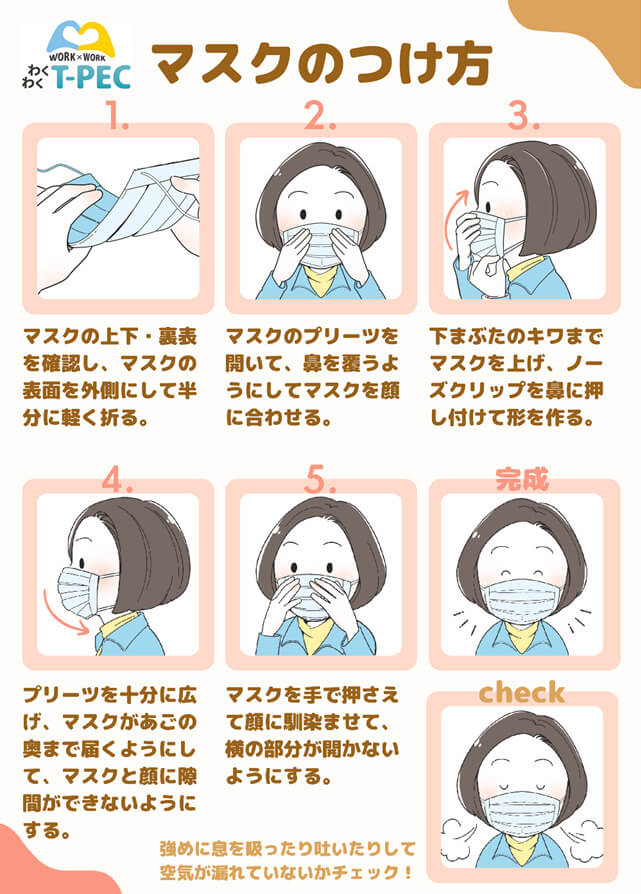 WORK×WORK
わくわく T-PEC

マスクのつけ方

1.

マスクの上下・裏表を確認し、マスクの表面を外側にして半分に軽く折る。

2.

マスクのプリーツを開いて、鼻を覆うようにしてマスクを顔に合わせる。

3.

下まぶたのキワまでマスクを上げ、ノーズクリップを鼻に押し付けて形を作る。

4.

プリーツを十分に広げ、マスクがあごの奥まで届くようにして、マスクと顔に隙間ができないようにする。

5.

マスクを手で押さえて顔に馴染ませて、横の部分が開かないようにする。

完成

check

強めに息を吸ったり吐いたりして空気が漏れていないかチェック！