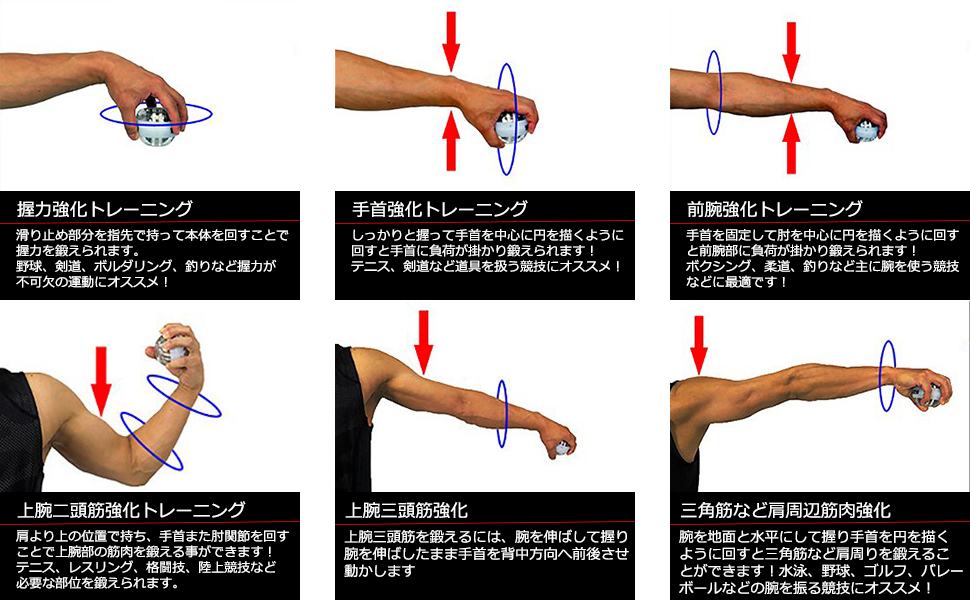 握力強化トレーニング

滑り止め部分を指先で持って本体を回すことで握力を鍛えられます。
野球、剣道、ボルダリング、釣りなど握力が不可欠の運動にオススメ！

手首強化トレーニング

しっかりと握って手首を中心に円を描くように回すと手首に負荷が掛かり鍛えられます！
テニス、剣道など道具を扱う競技にオススメ！

前腕強化トレーニング

手首を固定して肘を中心に円を描くように回すと前腕部に負荷が掛かり鍛えられます！
ボクシング、柔道、釣りなど主に腕を使う競技などに最適です！

上腕二頭筋強化トレーニング

肩より上の位置で持ち、手首また肘関節を回すことで上腕部の筋肉を鍛える事ができます！
テニス、レスリング、格闘技、陸上競技など必要な部位を鍛えられます。

上腕三頭筋強化

上腕三頭筋を鍛えるには、腕を伸ばして握り腕を伸ばしたまま手首を背中方向へ前後させ動かします

三角筋など肩周辺筋肉強化

腕を地面と水平にして握り手首を円を描くように回すと三角筋など肩周りを鍛えることができます！水泳、野球、ゴルフ、バレーボールなどの腕を振る競技にオススメ！