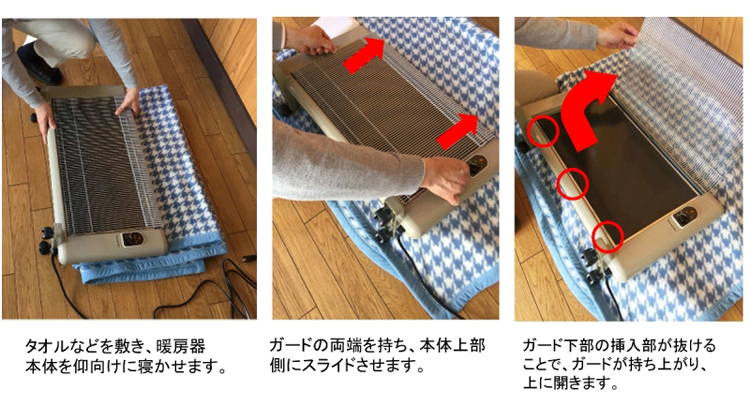 タオルなどを敷き、暖房器本体を仰向けに寝かせます。

ガードの両端を持ち、本体上部側にスライドさせます。

ガード下部の挿入部が抜けることで、ガードが持ち上がり、上に開きます。