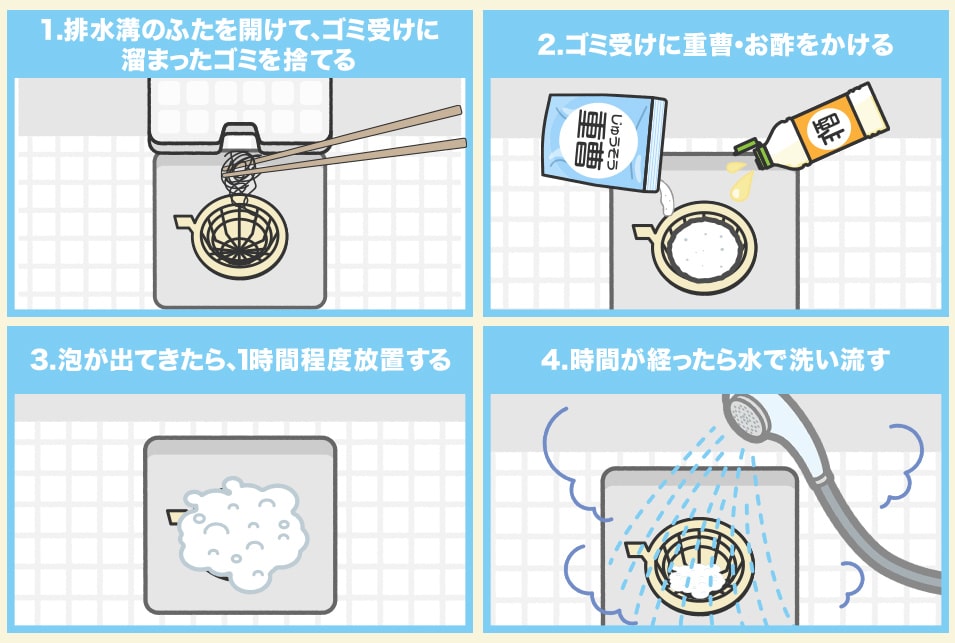 1.排水溝のふたを開けて、ゴミ受けに溜まったゴミを捨てる

2.ゴミ受けに重曹・お酢をかける

じゅうそう
重曹

酢

3.泡が出てきたら、1時間程度放置する

4.時間が経ったら水で洗い流す