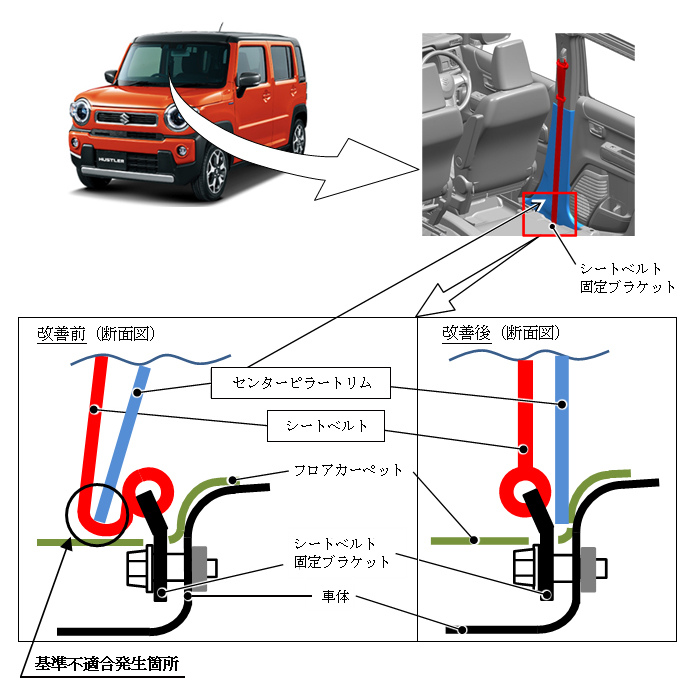 HUSTLER

シートベルト
固定ブラケット

改善前（断面図）

改善後（断面図）

センターピラートリム

シートベルト

フロアカーペット

シートベルト
固定ブラケット

車体

基準不適合発生箇所