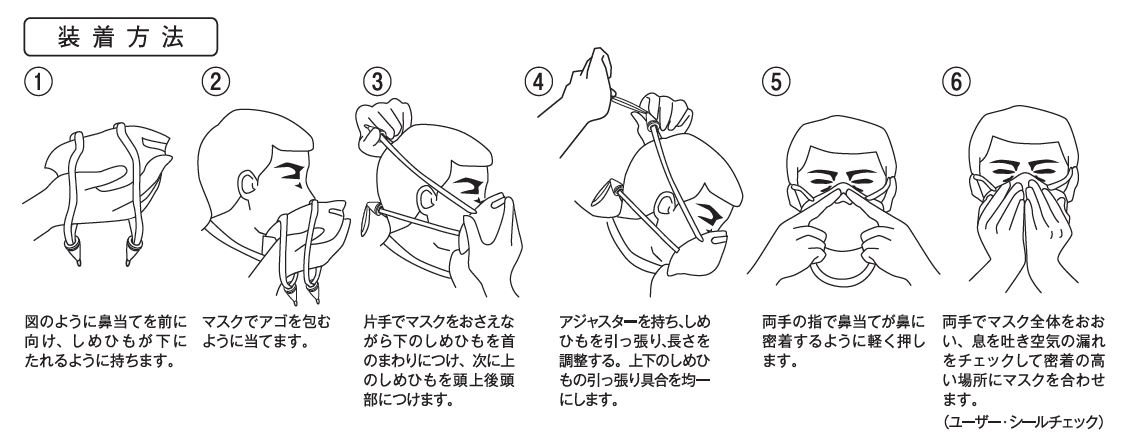 装着方法

①

図のように鼻当てを前に向け、しめひもが下にたれるように持ちます。

②

マスクでアゴを包むように当てます。

③

片手でマスクをおさえながら下のしめひもを首のまわりにつけ、次に上のしめひもを頭上後頭部につけます。

④

アジャスターを持ち､しめひもを引っ張り､長さを調整する。上下のしめひもの引っ張り具合を均一にします。

⑤

両手の指で鼻当てが鼻に密着するように軽く押します。

⑥

両手でマスク全体をおおい、息を吐き空気の漏れをチェックして密着の高い場所にマスクを合わせます。
(ユーザー･シールチェック)