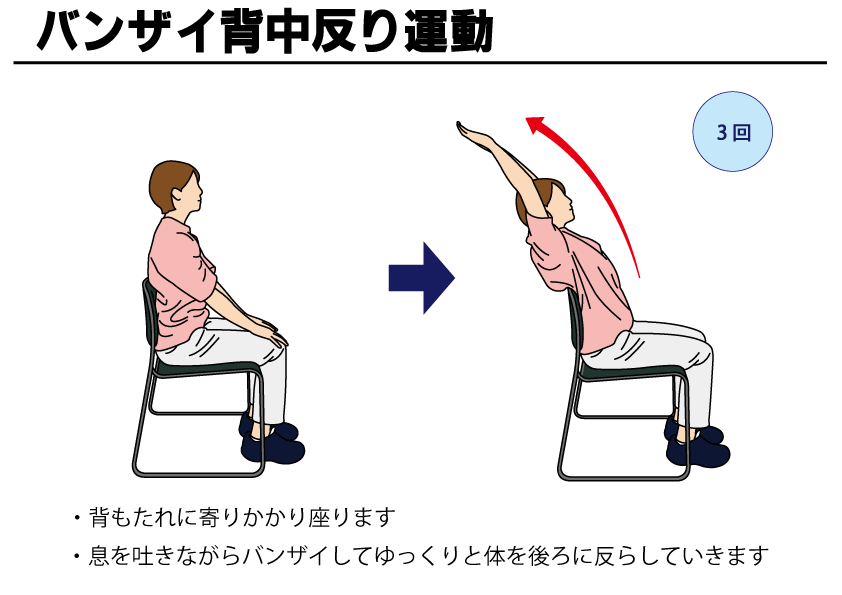 バンザイ背中反り運動

3回

・背もたれに寄りかかり座ります

・息を吐きながらバンザイしてゆっくりと体を後ろに反らしていきます