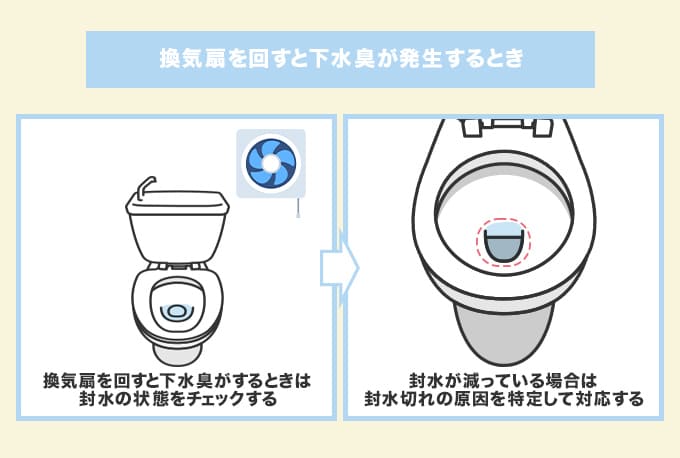 換気扇を回すと下水臭が発生するとき

換気扇を回すと下水臭がするときは
封水の状態をチェックする

封水が減っている場合は
封水切れの原因を特定して対応する