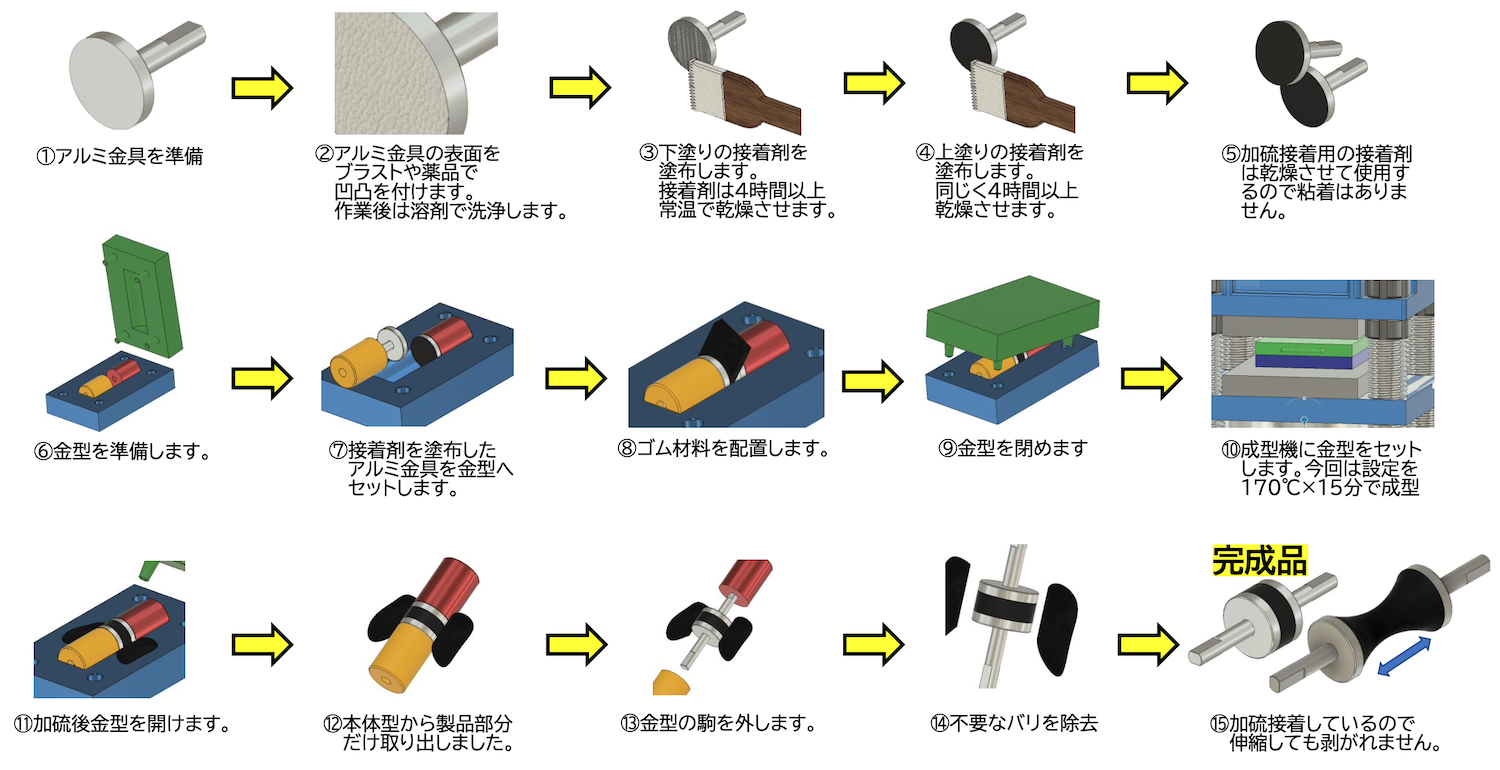 ①アルミ金具を準備

②アルミ金具の表面をブラストや薬品で凹凸を付けます。作業後は溶剤で洗浄します。

③下塗りの接着剤を塗布します。接着剤は4時間以上常温で乾燥させます。

④上塗りの接着剤を塗布します。同じく4時間以上乾燥させます。

⑤加硫接着用の接着剤は乾燥させて使用するので粘着はありません。

⑥金型を準備します。

⑦接着剤を塗布したアルミ金具を金型へセットします。

⑧ゴム材料を配置します。

⑨金型を閉めます

⑩成型機に金型をセットします。今回は設定を170℃×15分で成型

⑪加硫後金型を開けます。

⑫本体型から製品部分だけ取り出しました。

⑬金型の駒を外します。

⑭不要なバリを除去

完成品

⑮加硫接着しているので伸縮しても剥がれません。