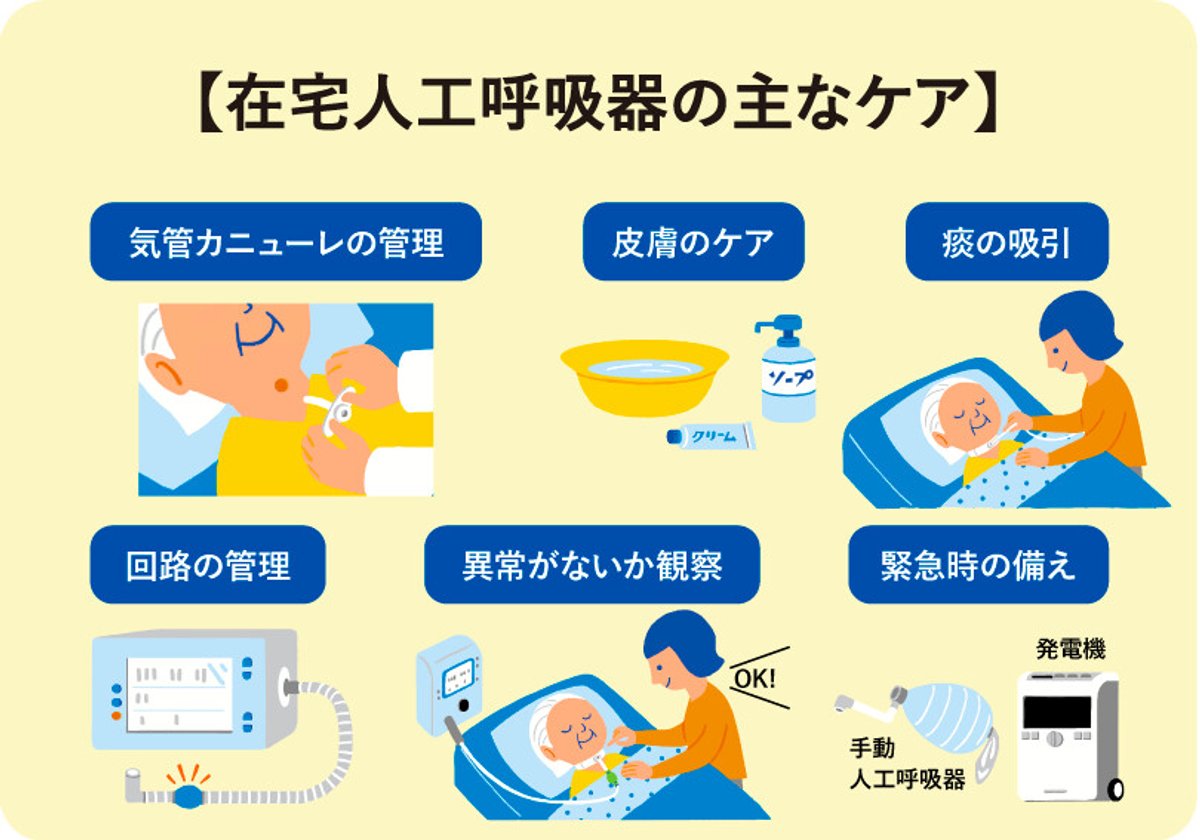 【在宅人工呼吸器の主なケア】

気管カニューレの管理

皮膚のケア

ソープ

クリーム

痰の吸引

回路の管理

異常がないか観察

OK!

緊急時の備え

発電機

手動
人工呼吸器