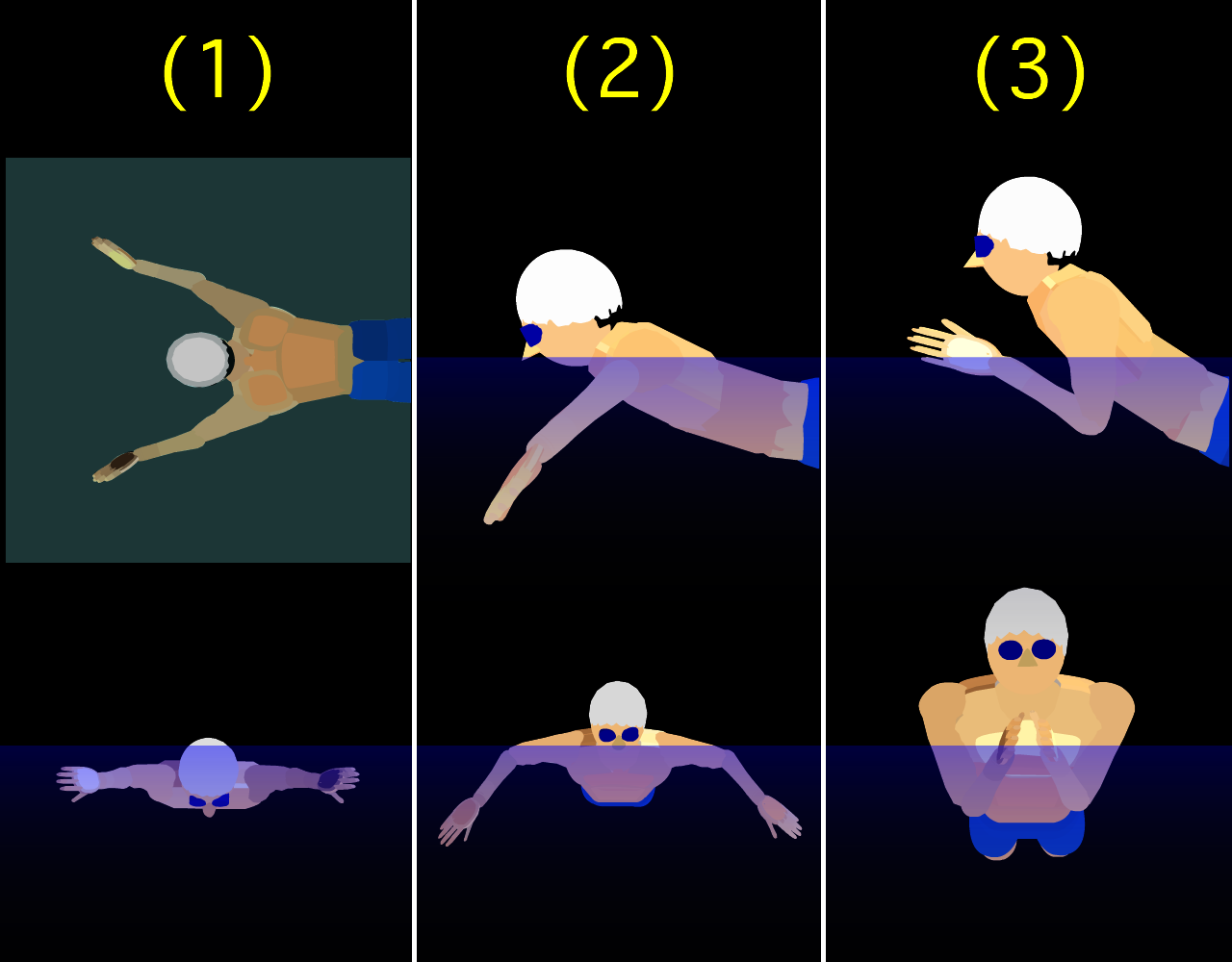 (1)

(2)

(3)