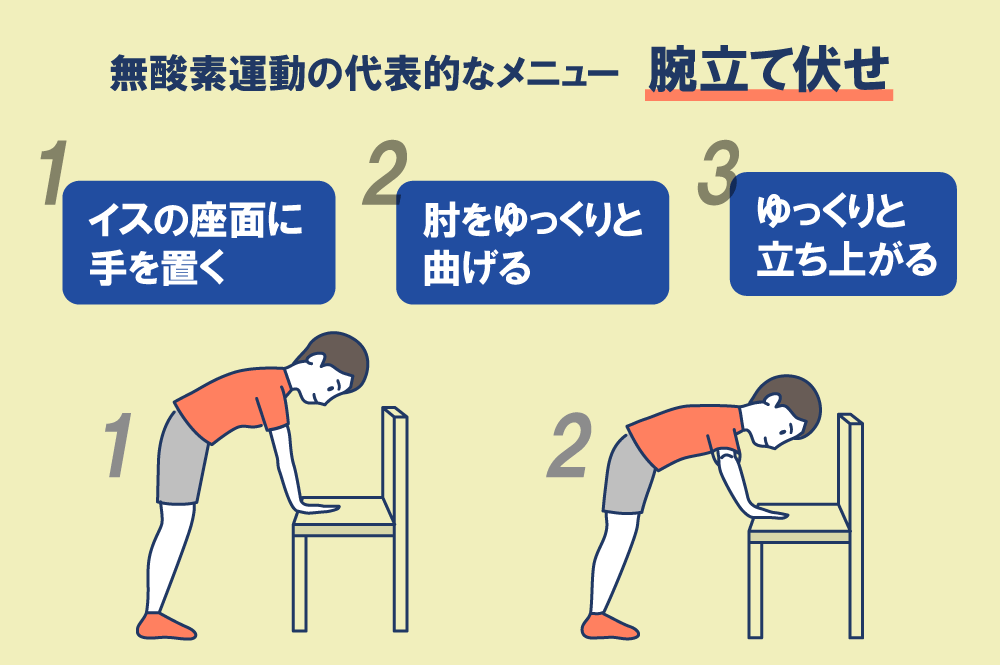 無酸素運動の代表的なメニュー　腕立て伏せ

1
イスの座面に手を置く

2
肘をゆっくりと曲げる

3
ゆっくりと立ち上がる

1

2