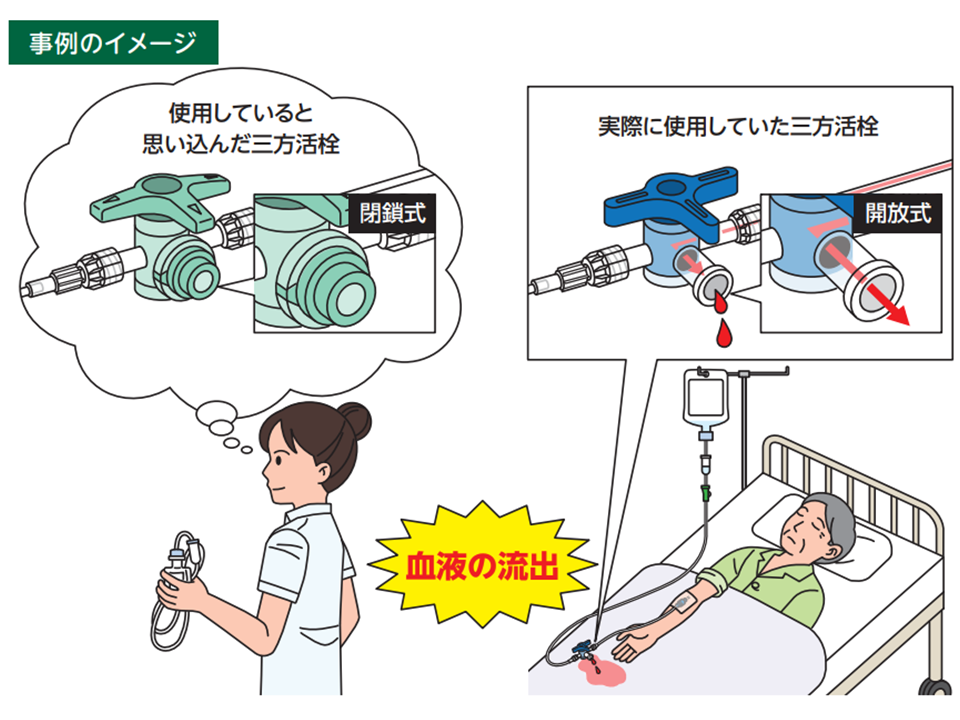 事例のイメージ

使用していると
思い込んだ三方活栓

閉鎖式

実際に使用していた三方活栓

開放式

血液の流出