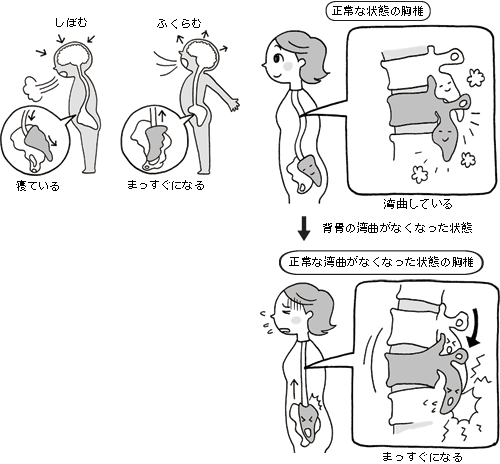 しぼむ

寝ている

ふくらむ

まっすぐになる

正常な状態の胸椎

湾曲している

背骨の湾曲がなくなった状態

正常な湾曲がなくなった状態の胸椎

まっすぐになる