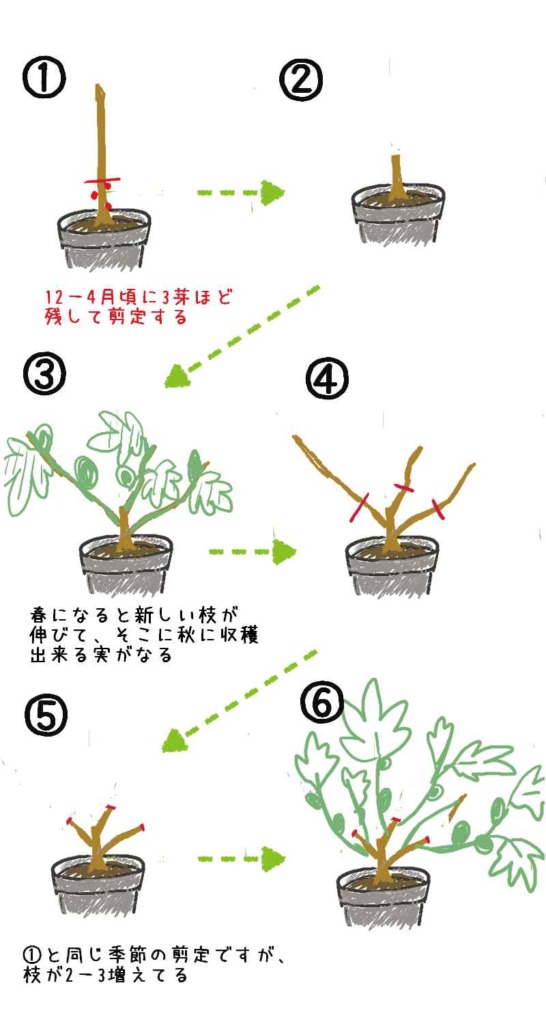 ①

②

12－4月頃に3芽ほど残して剪定する

③

④

春になると新しい枝が伸びて、そこに秋に収穫出来る実がなる

⑤

⑥

①と同じ季節の剪定ですが、枝が2－3増えてる