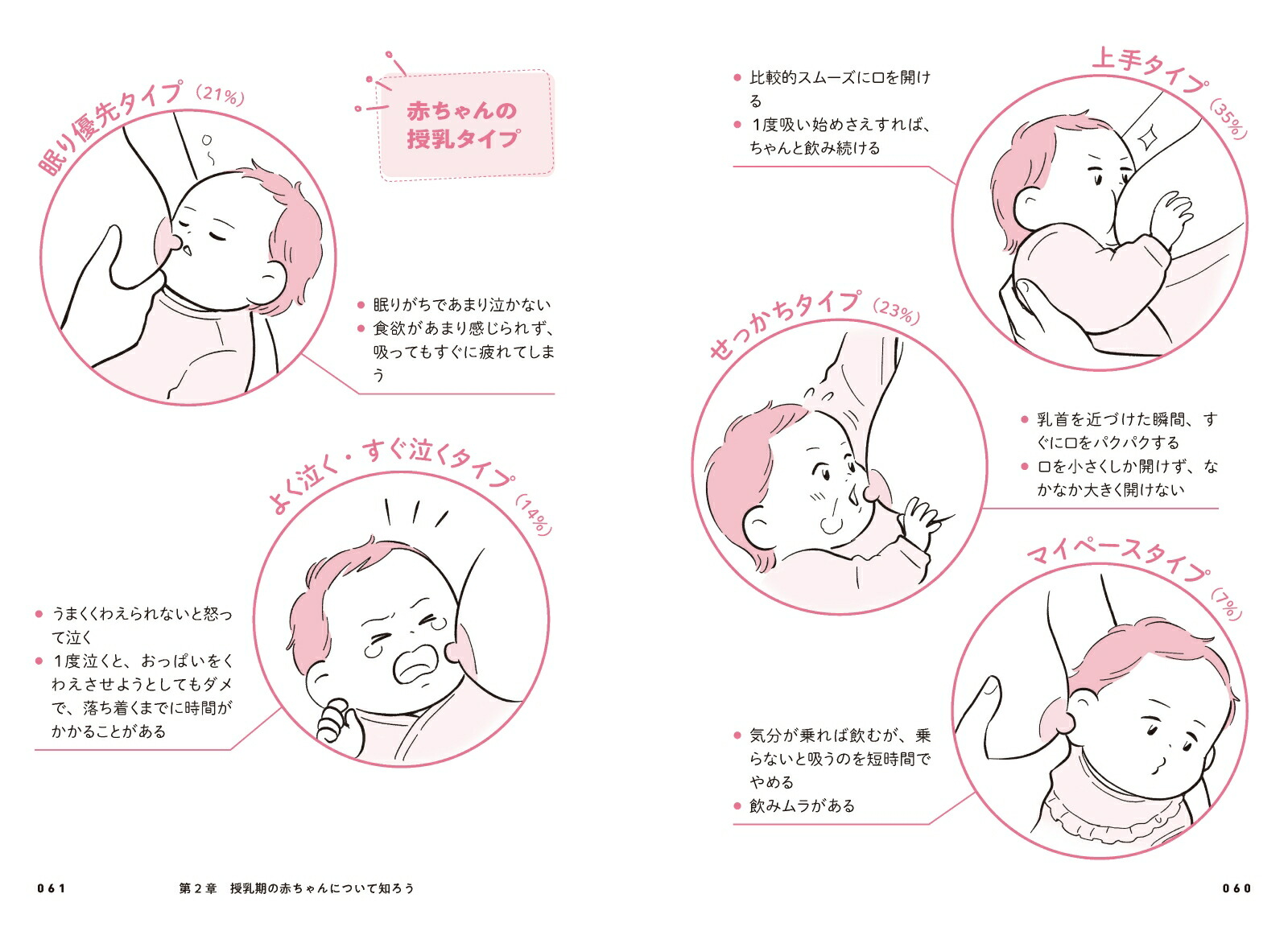 赤ちゃんの授乳タイプ

眠り優先タイプ（21%）

● 眠りがちであまり泣かない
● 食欲があまり感じられず、吸ってもすぐに疲れてしまう

よく泣く・すぐ泣くタイプ（14%）

● うまくくわえられないと怒って泣く
● 1度泣くと、おっぱいをくわえさせようとしてもダメで、落ち着くまでに時間がかかることがある

上手タイプ（35%）

● 比較的スムーズに口を開ける
● 1度吸い始めさえすれば、ちゃんと飲み続ける

せっかちタイプ（23%）

● 乳首を近づけた瞬間、すぐに口をパクパクする
● 口を小さくしか開けず、なかなか大きく開けない

マイペースタイプ（7%）

● 気分が乗れば飲むが、乗らないと吸うのを短時間でやめる
● 飲みムラがある

061　第2章　授乳期の赤ちゃんについて知ろう　060