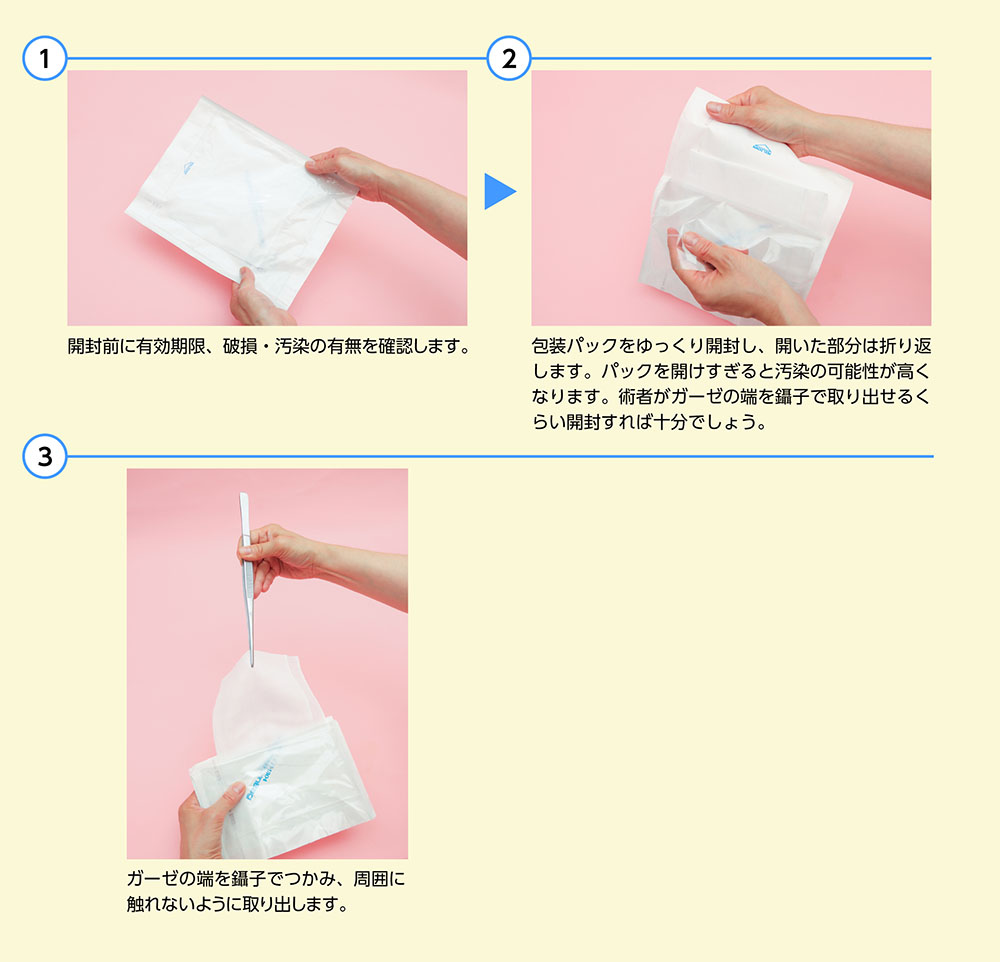 1

開封前に有効期限、破損・汚染の有無を確認します。

2

包装パックをゆっくり開封し、開いた部分は折り返します。パックを開けすぎると汚染の可能性が高くなります。術者がガーゼの端を鑷子で取り出せるくらい開封すれば十分でしょう。

3

ガーゼの端を鑷子でつかみ、周囲に触れないように取り出します。