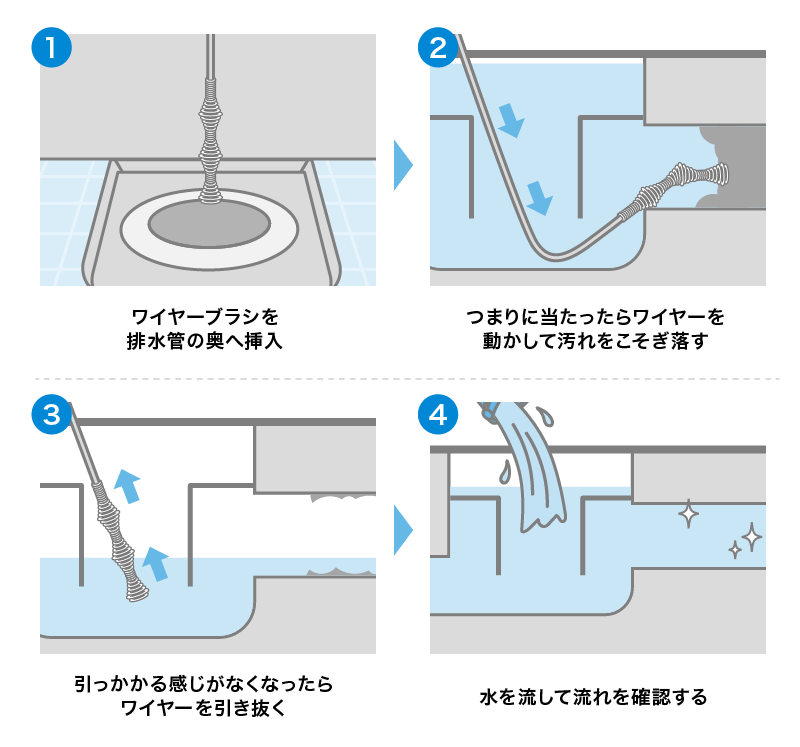 1

ワイヤーブラシを
排水管の奥へ挿入

2

つまりに当たったらワイヤーを
動かして汚れをこそぎ落す

3

引っかかる感じがなくなったら
ワイヤーを引き抜く

4

水を流して流れを確認する