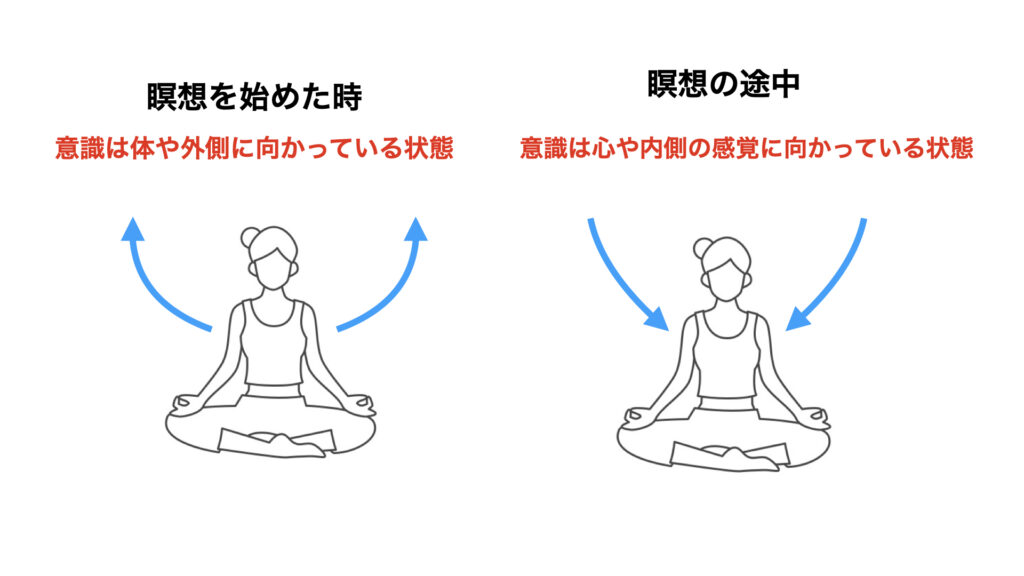 瞑想を始めた時
意識は体や外側に向かっている状態

瞑想の途中
意識は心や内側の感覚に向かっている状態