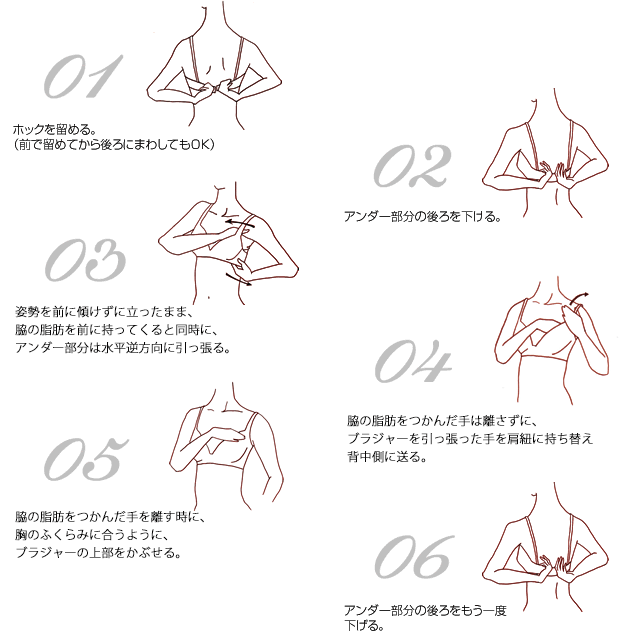 01

ホックを留める。
(前で留めてから後ろにまわしてもOK)

02

アンダー部分の後ろを下げる。

03

姿勢を前に傾けずに立ったまま、
脇の脂肪を前に持ってくると同時に、
アンダー部分は水平逆方向に引っ張る。

04

脇の脂肪をつかんだ手は離さずに、
ブラジャーを引っ張った手を肩紐に持ち替え
背中側に送る。

05

脇の脂肪をつかんだ手を離す時に、
胸のふくらみに合うように、
ブラジャーの上部をかぶせる。

06

アンダー部分の後ろをもう一度
下げる。