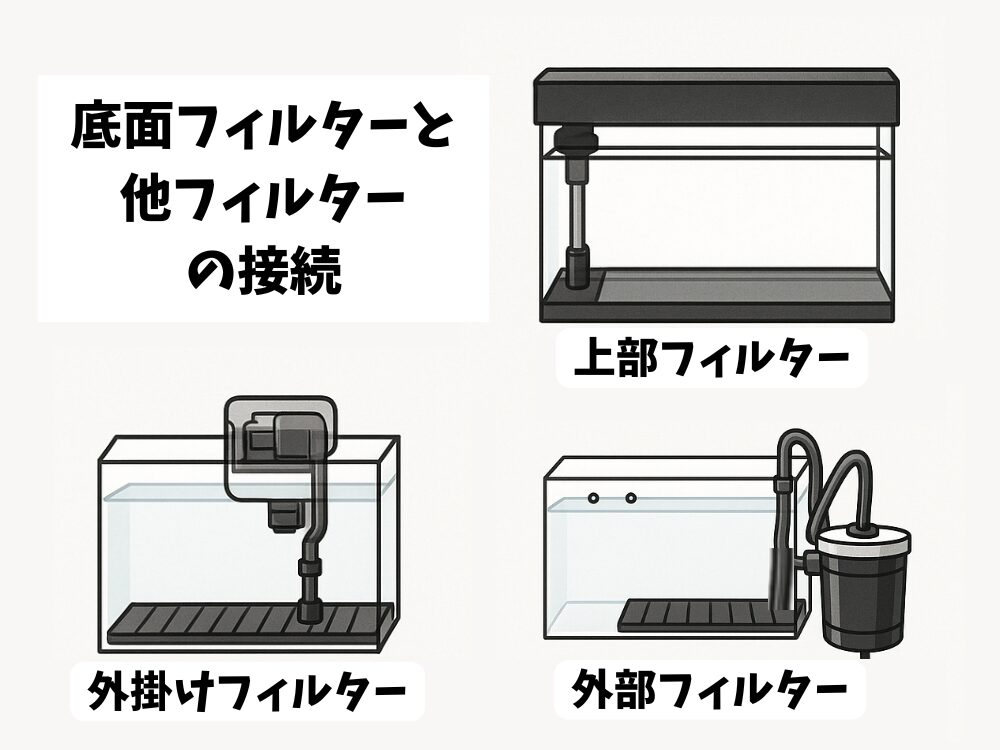 底面フィルターと
他フィルター
の接続

上部フィルター

外掛けフィルター

外部フィルター