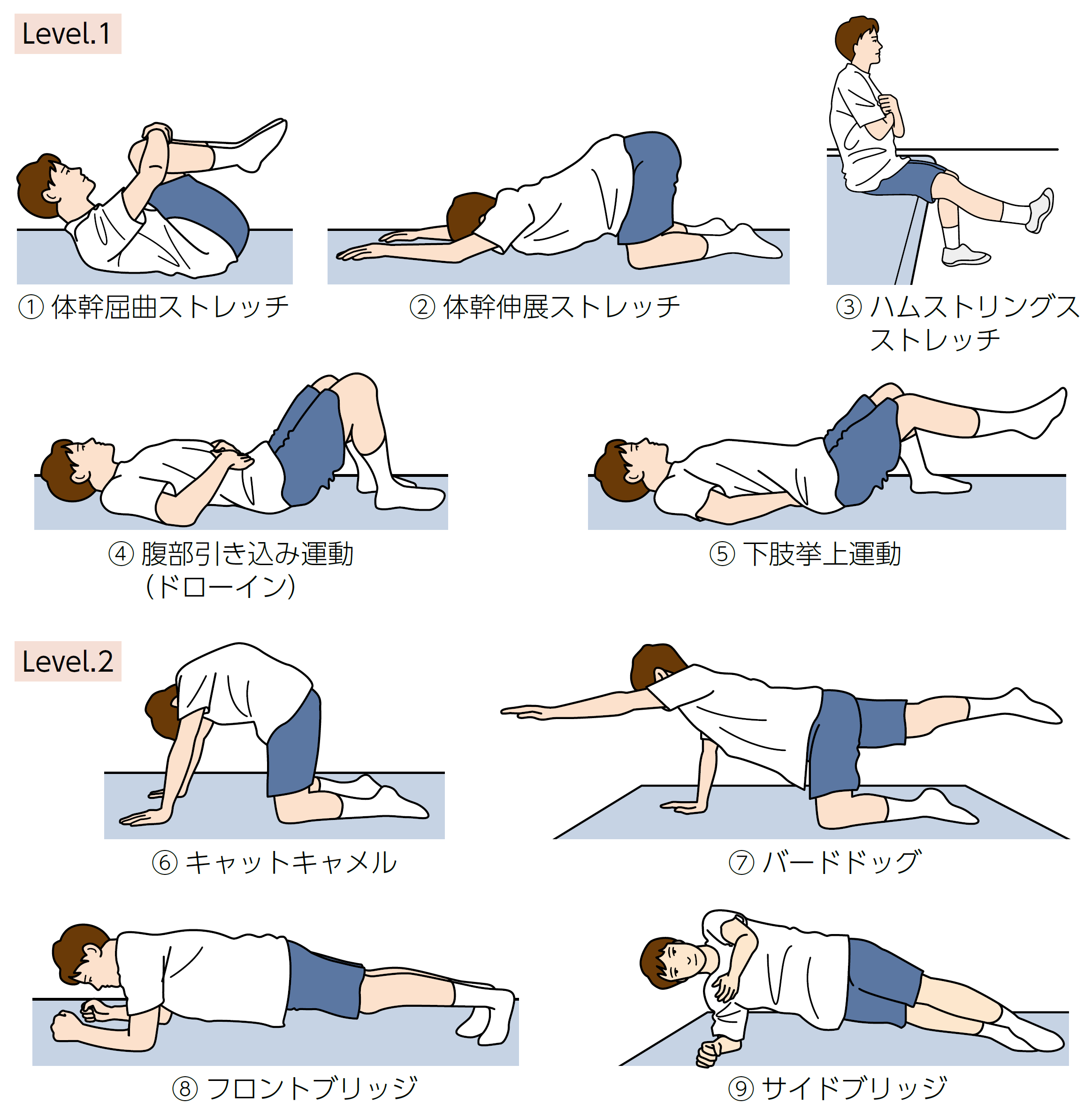 Level.1

① 体幹屈曲ストレッチ

② 体幹伸展ストレッチ

③ ハムストリングスストレッチ

④ 腹部引き込み運動（ドローイン）

⑤ 下肢挙上運動

Level.2

⑥ キャットキャメル

⑦ バードドッグ

⑧ フロントブリッジ

⑨ サイドブリッジ