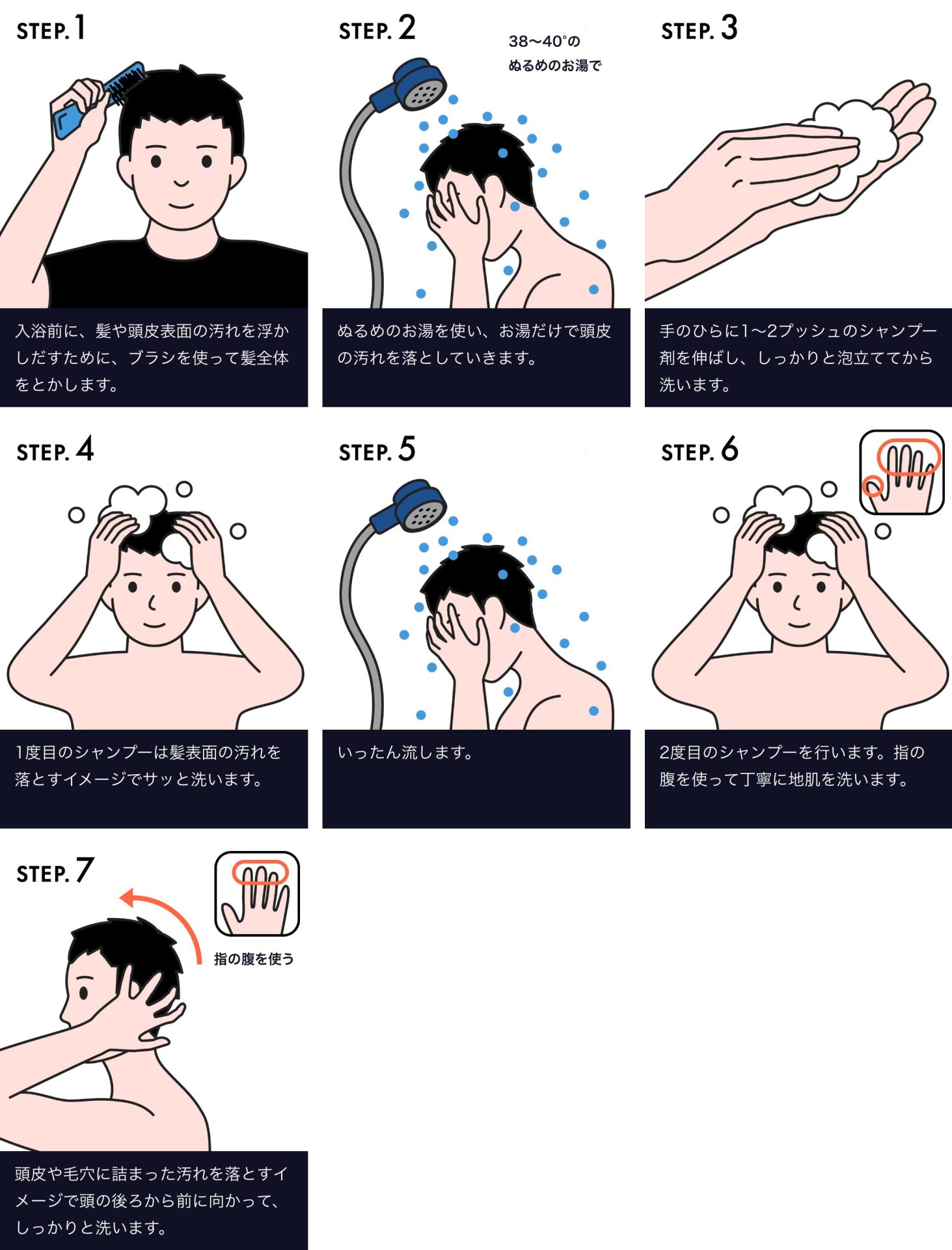 STEP. 1

入浴前に、髪や頭皮表面の汚れを浮かしだすために、ブラシを使って髪全体をとかします。

STEP. 2

38〜40°の
ぬるめのお湯で

ぬるめのお湯を使い、お湯だけで頭皮の汚れを落としていきます。

STEP. 3

手のひらに1〜2プッシュのシャンプー剤を伸ばし、しっかりと泡立ててから洗います。

STEP. 4

1度目のシャンプーは髪表面の汚れを落とすイメージでサッと洗います。

STEP. 5

いったん流します。

STEP. 6

2度目のシャンプーを行います。指の腹を使って丁寧に地肌を洗います。

STEP. 7

指の腹を使う

頭皮や毛穴に詰まった汚れを落とすイメージで頭の後ろから前に向かって、しっかりと洗います。