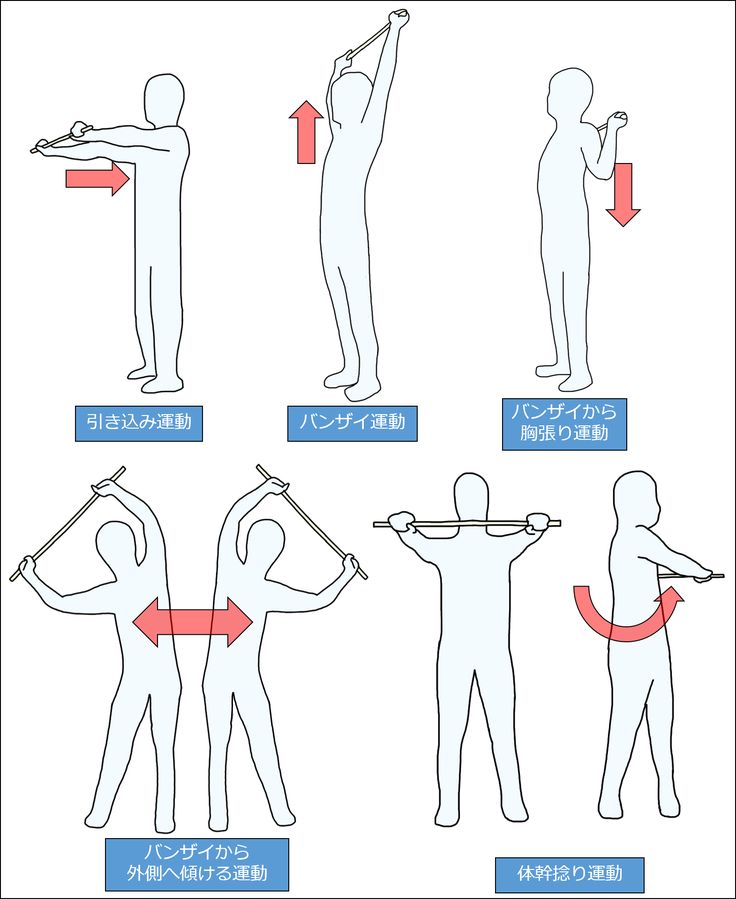 引き込み運動

バンザイ運動

バンザイから
胸張り運動

バンザイから
外側へ傾ける運動

体幹捻り運動