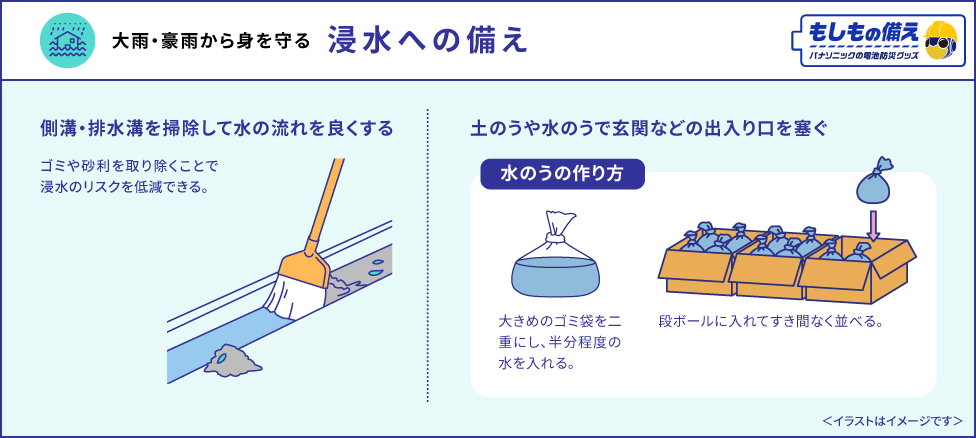 大雨・豪雨から身を守る　浸水への備え

もしもの備え
パナソニックの電池防災グッズ

側溝・排水溝を掃除して水の流れを良くする

ゴミや砂利を取り除くことで浸水のリスクを低減できる。

土のうや水のうで玄関などの出入り口を塞ぐ

水のうの作り方

大きめのゴミ袋を二重にし、半分程度の水を入れる。

段ボールに入れてすき間なく並べる。

＜イラストはイメージです＞