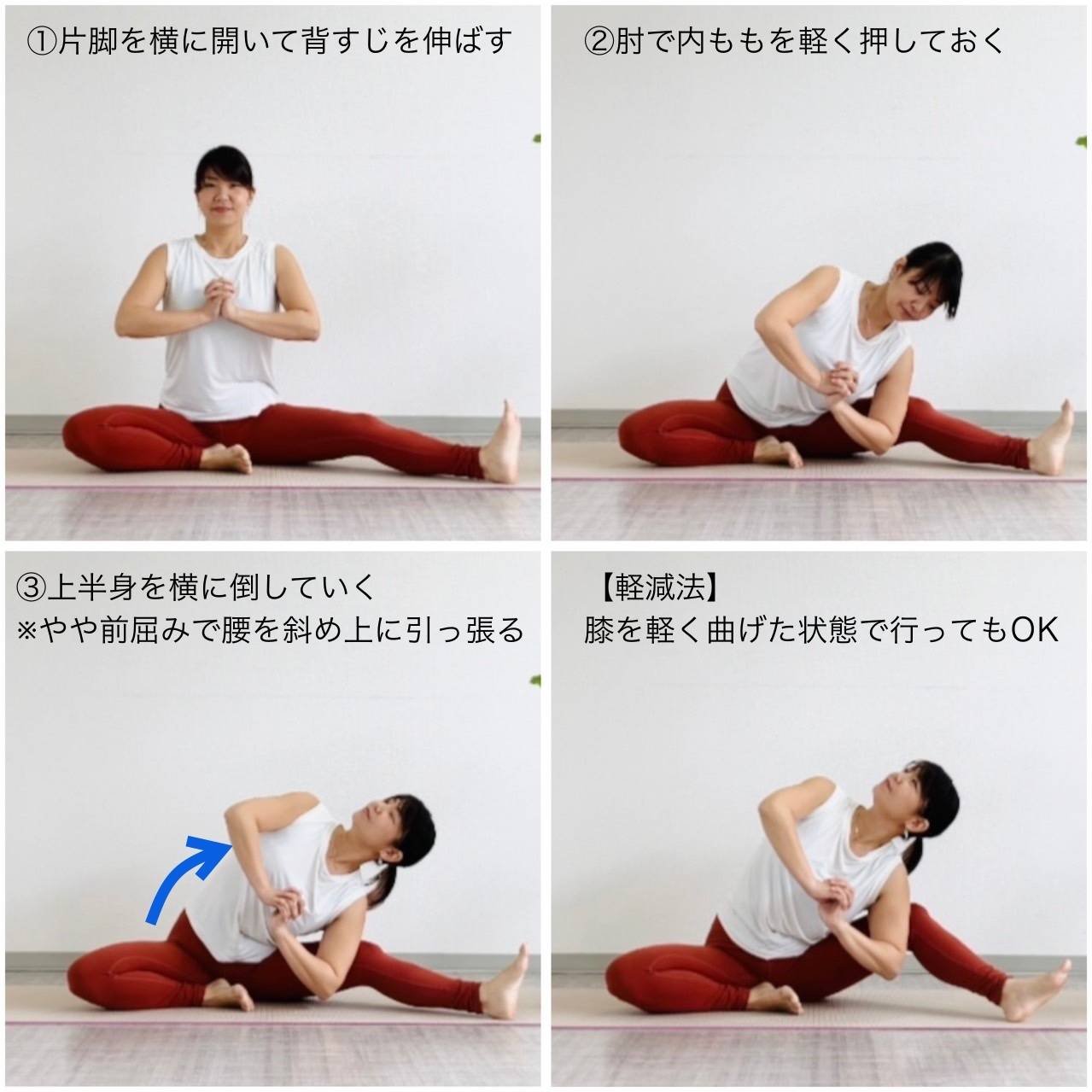 ①片脚を横に開いて背すじを伸ばす

②肘で内ももを軽く押しておく

③上半身を横に倒していく
※やや前屈みで腰を斜め上に引っ張る

【軽減法】
膝を軽く曲げた状態で行ってもOK