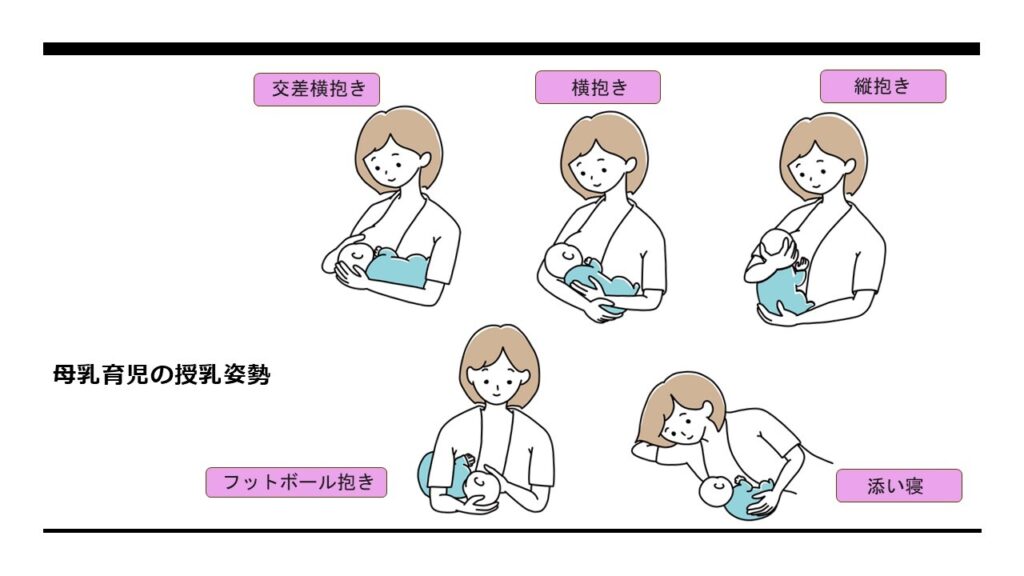 交差横抱き

横抱き

縦抱き

母乳育児の授乳姿勢

フットボール抱き

添い寝