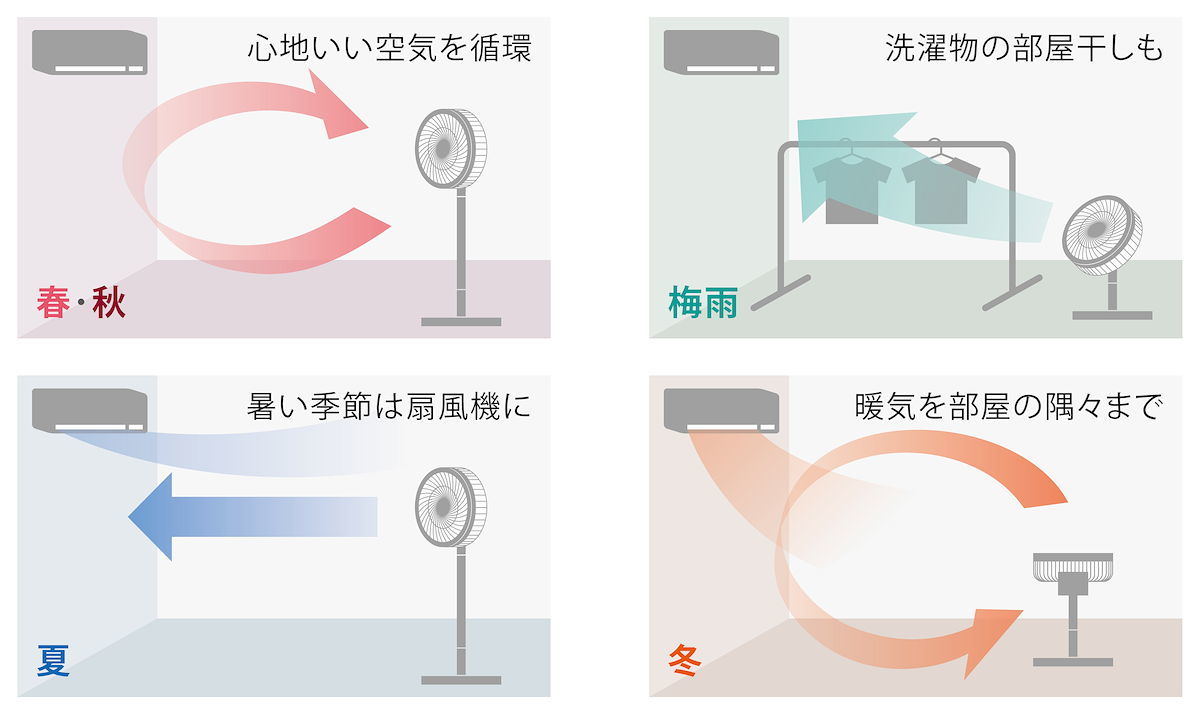 心地いい空気を循環

春・秋

洗濯物の部屋干しも

梅雨

暑い季節は扇風機に

夏

暖気を部屋の隅々まで

冬