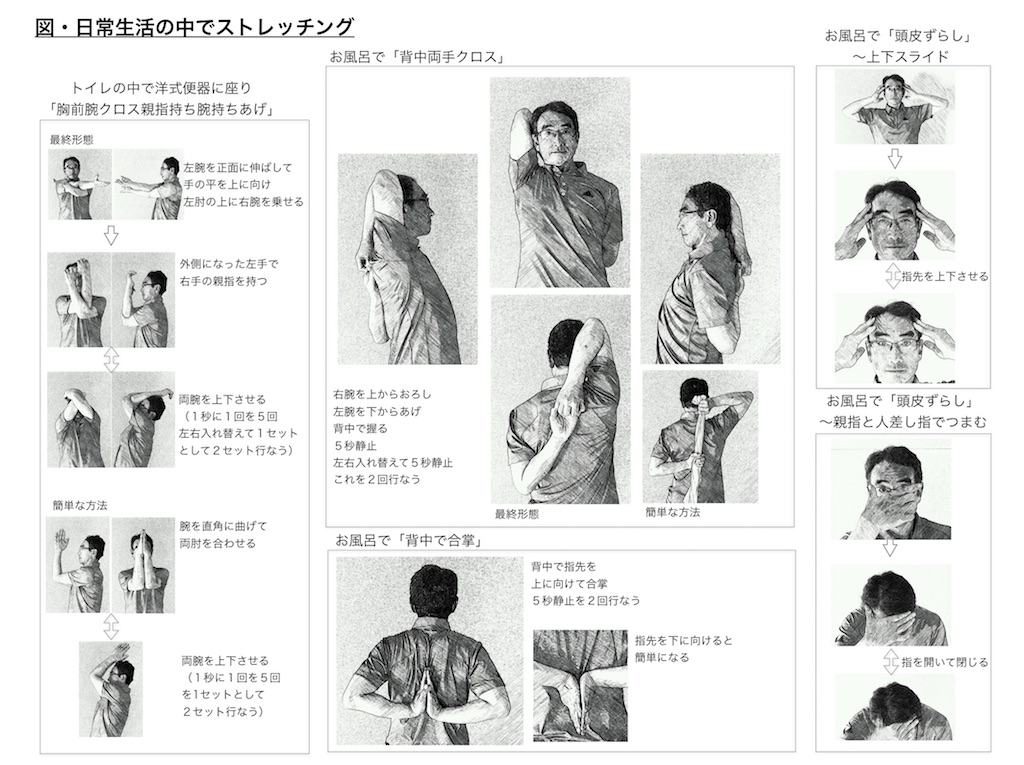 図・日常生活の中でストレッチング

トイレの中で洋式便器に座り
「胸前腕クロス親指持ち腕持ちあげ」

最終形態

左腕を正面に伸ばして
手の平を上に向け
左肘の上に右腕を乗せる

外側になった左手で
右手の親指を持つ

両腕を上下させる
（１秒に１回を５回
左右入れ替えて１セット
として２セット行なう）

簡単な方法

腕を直角に曲げて
両肘を合わせる

両腕を上下させる
（１秒に１回を５回
を1セットとして
２セット行なう）

お風呂で「背中両手クロス」

右腕を上からおろし
左腕を下からあげ
背中で握る
５秒静止
左右入れ替えて５秒静止
これを２回行なう

最終形態

簡単な方法

お風呂で「背中で合掌」

背中で指先を
上に向けて合掌
５秒静止を２回行なう

指先を下に向けると
簡単になる

お風呂で「頭皮ずらし」
〜上下スライド

指先を上下させる

お風呂で「頭皮ずらし」
〜親指と人差し指でつまむ

指を開いて閉じる