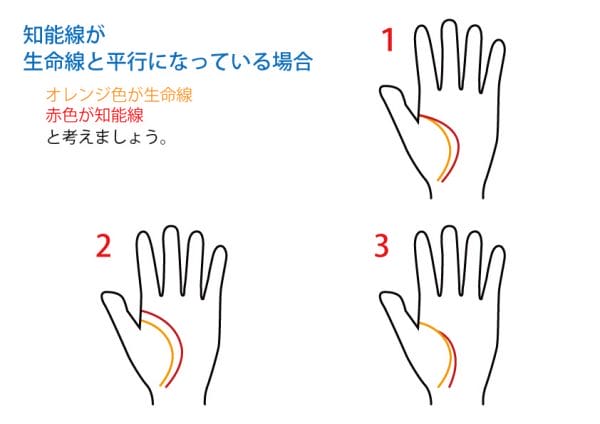 知能線が
生命線と平行になっている場合

オレンジ色が生命線
赤色が知能線
と考えましょう。

1

2

3