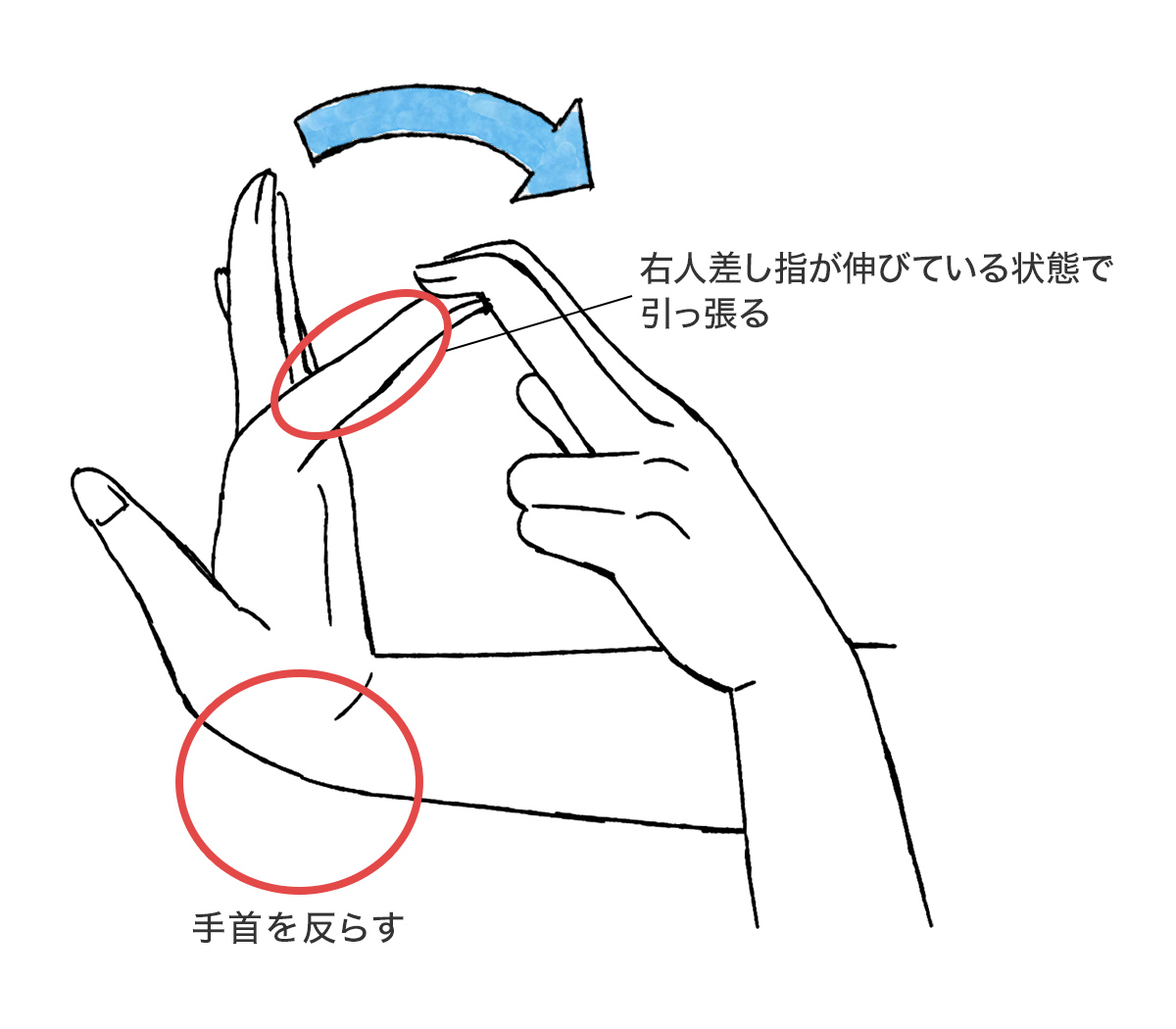 右人差し指が伸びている状態で引っ張る

手首を反らす