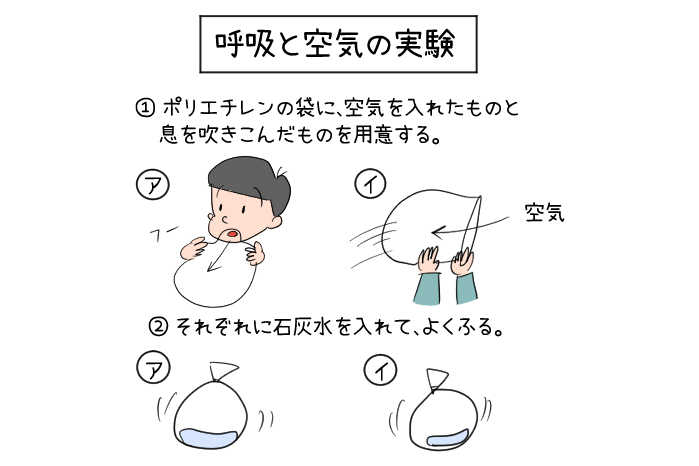 呼吸と空気の実験

① ポリエチレンの袋に、空気を入れたものと息を吹きこんだものを用意する。

ア

フー

イ

空気

② それぞれに石灰水を入れて、よくふる。

ア

イ