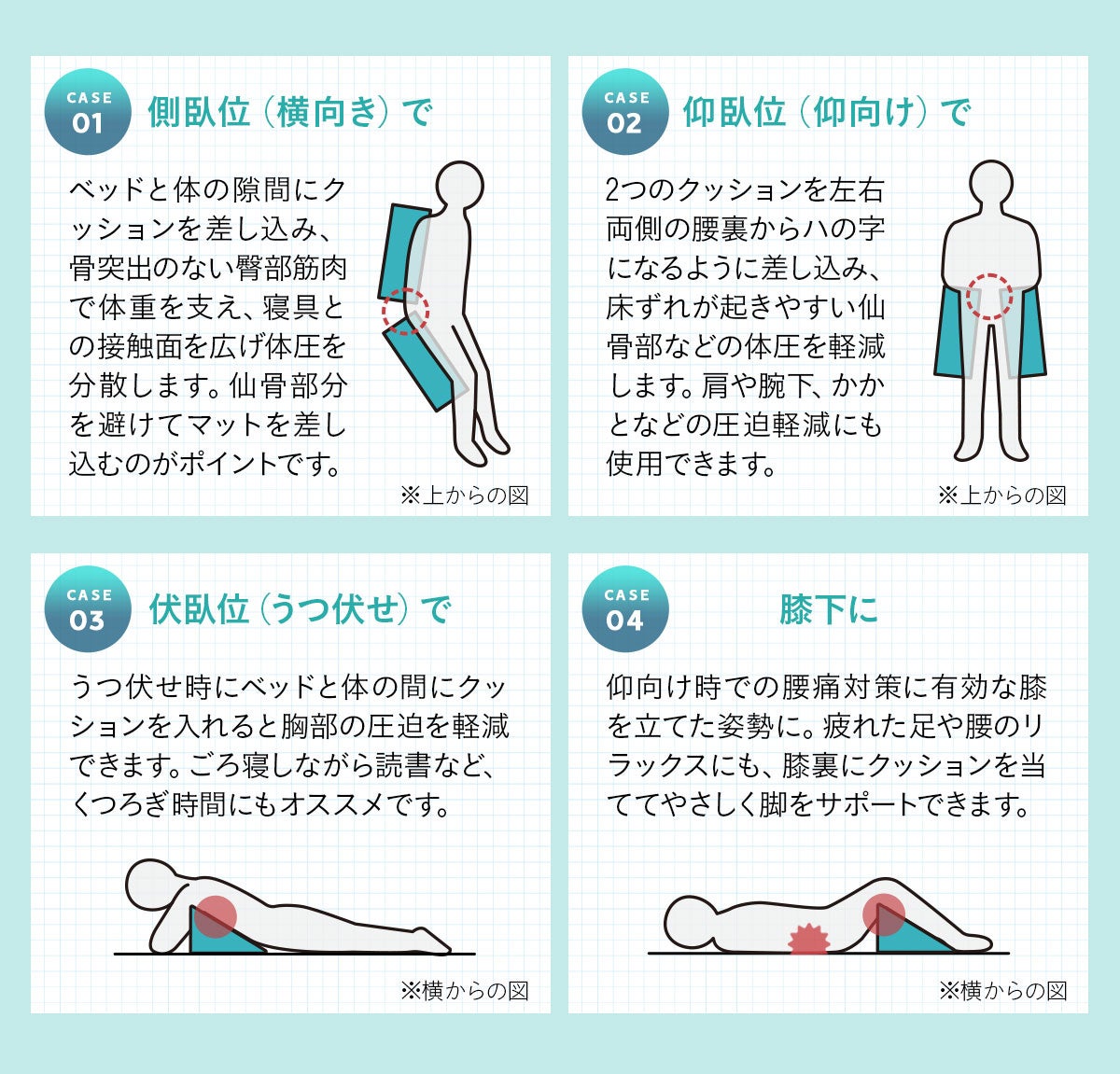 CASE 01
側臥位（横向き）で

ベッドと体の隙間にクッションを差し込み、骨突出のない臀部筋肉で体重を支え、寝具との接触面を広げ体圧を分散します。仙骨部分を避けてマットを差し込むのがポイントです。

※上からの図

CASE 02
仰臥位（仰向け）で

2つのクッションを左右両側の腰裏からハの字になるように差し込み、床ずれが起きやすい仙骨部などの体圧を軽減します。肩や腕下、かかとなどの圧迫軽減にも使用できます。

※上からの図

CASE 03
伏臥位（うつ伏せ）で

うつ伏せ時にベッドと体の間にクッションを入れると胸部の圧迫を軽減できます。ごろ寝しながら読書など、くつろぎ時間にもオススメです。

※横からの図

CASE 04
膝下に

仰向け時での腰痛対策に有効な膝を立てた姿勢に。疲れた足や腰のリラックスにも、膝裏にクッションを当ててやさしく脚をサポートできます。

※横からの図