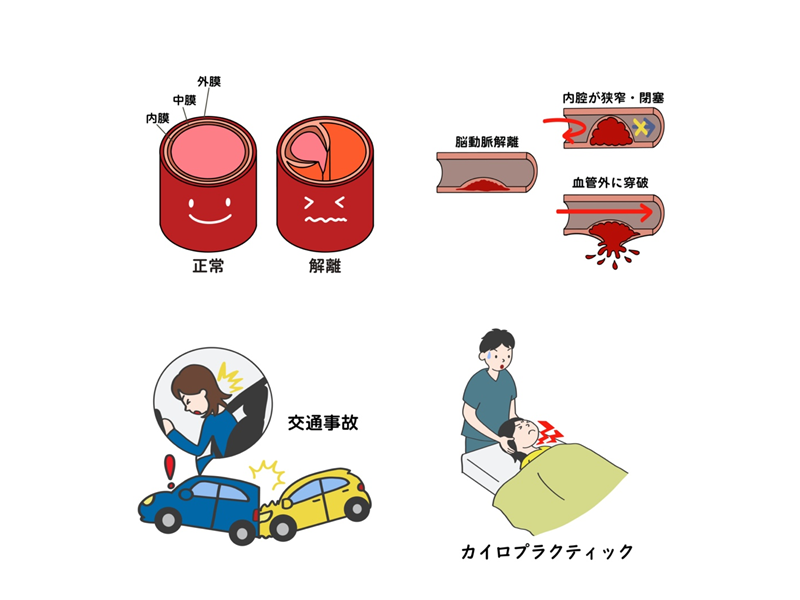 外膜
中膜
内膜

正常

解離

脳動脈解離

内腔が狭窄・閉塞

血管外に穿破

交通事故

カイロプラクティック