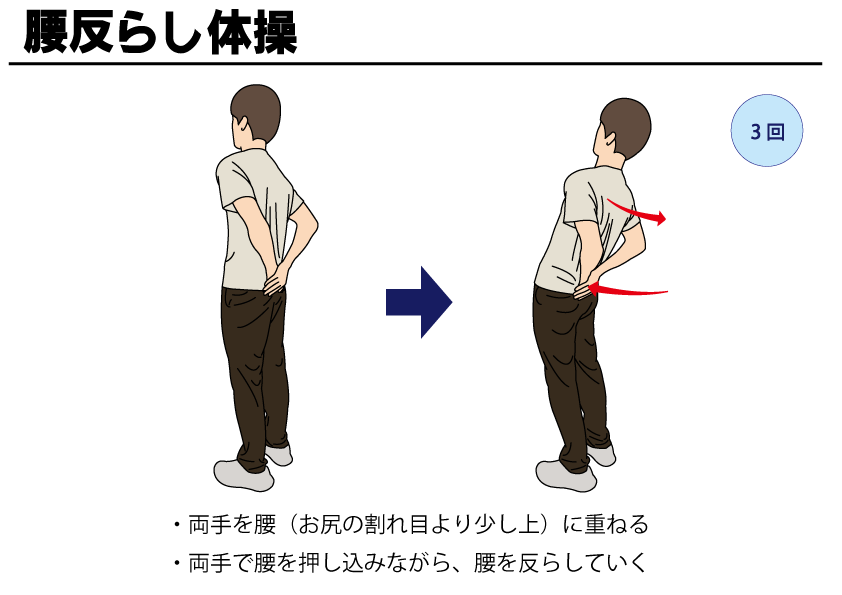 腰反らし体操

3回

・両手を腰（お尻の割れ目より少し上）に重ねる
・両手で腰を押し込みながら、腰を反らしていく