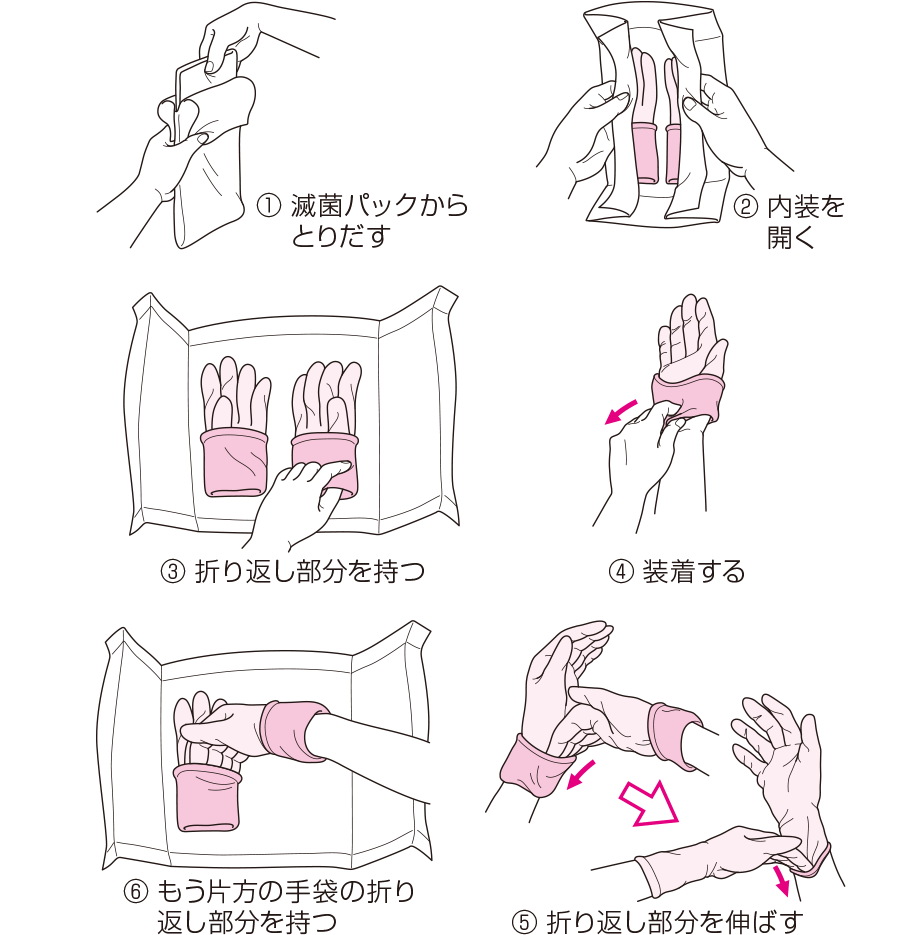 ① 滅菌パックからとりだす

② 内装を開く

③ 折り返し部分を持つ

④ 装着する

⑥ もう片方の手袋の折り返し部分を持つ

⑤ 折り返し部分を伸ばす