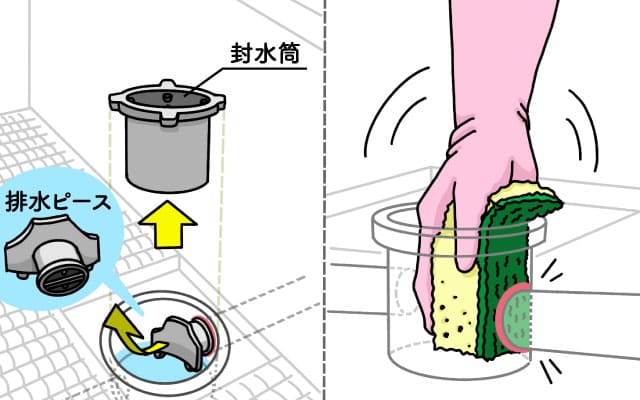 封水筒

排水ピース