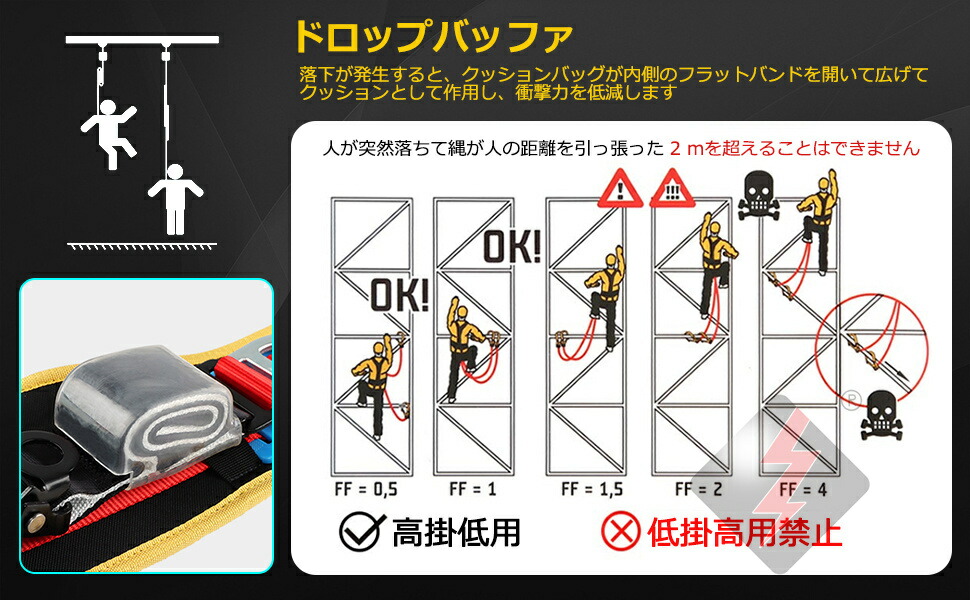 ドロップバッファ

落下が発生すると、クッションバッグが内側のフラットバンドを開いて広げてクッションとして作用し、衝撃力を低減します

人が突然落ちて縄が人の距離を引っ張った 2 mを超えることはできません

OK!

OK!

!

!!!

FF = 0,5

FF = 1

FF = 1,5

FF = 2

FF = 4

高掛低用

低掛高用禁止