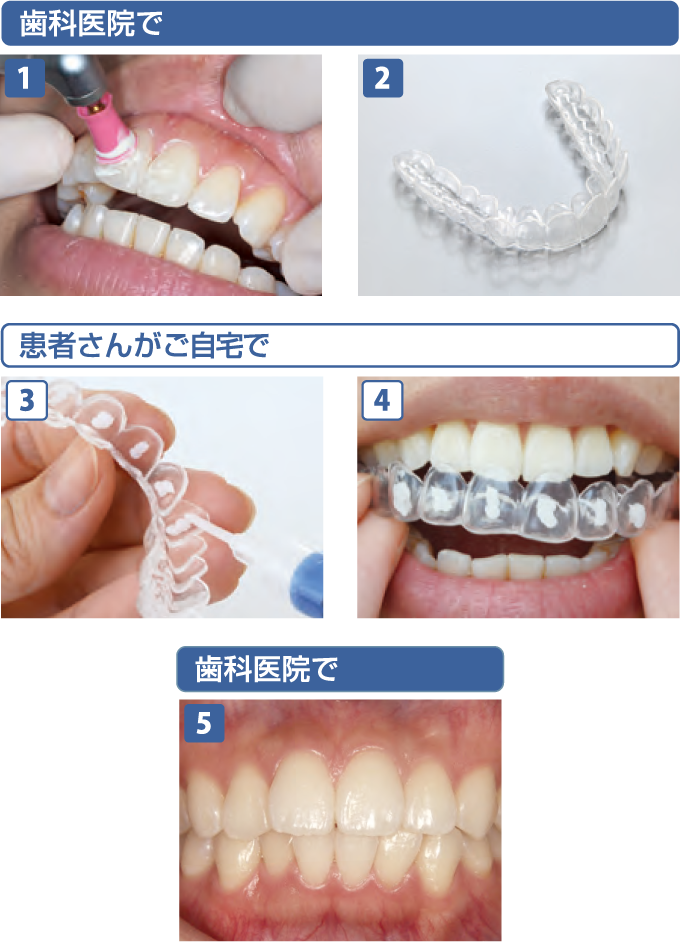 歯科医院で

1

2

患者さんがご自宅で

3

4

歯科医院で

5