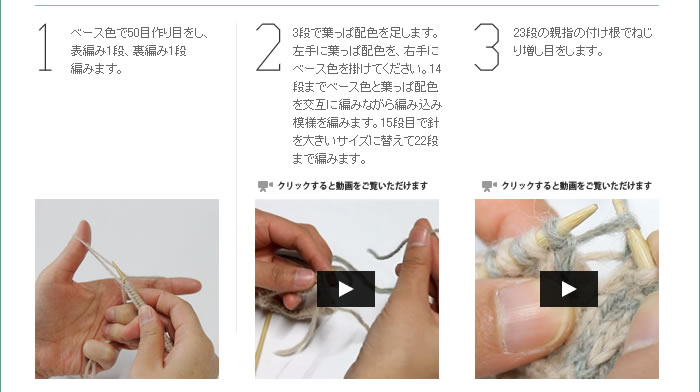 1

ベース色で50目作り目をし、表編み1段、裏編み1段編みます。

2

3段で葉っぱ配色を足します。左手に葉っぱ配色を、右手にベース色を掛けてください。14段までベース色と葉っぱ配色を交互に編みながら編み込み模様を編みます。15段目で針を大きいサイズに替えて22段まで編みます。

クリックすると動画をご覧いただけます

3

23段の親指の付け根でねじり増し目をします。

クリックすると動画をご覧いただけます