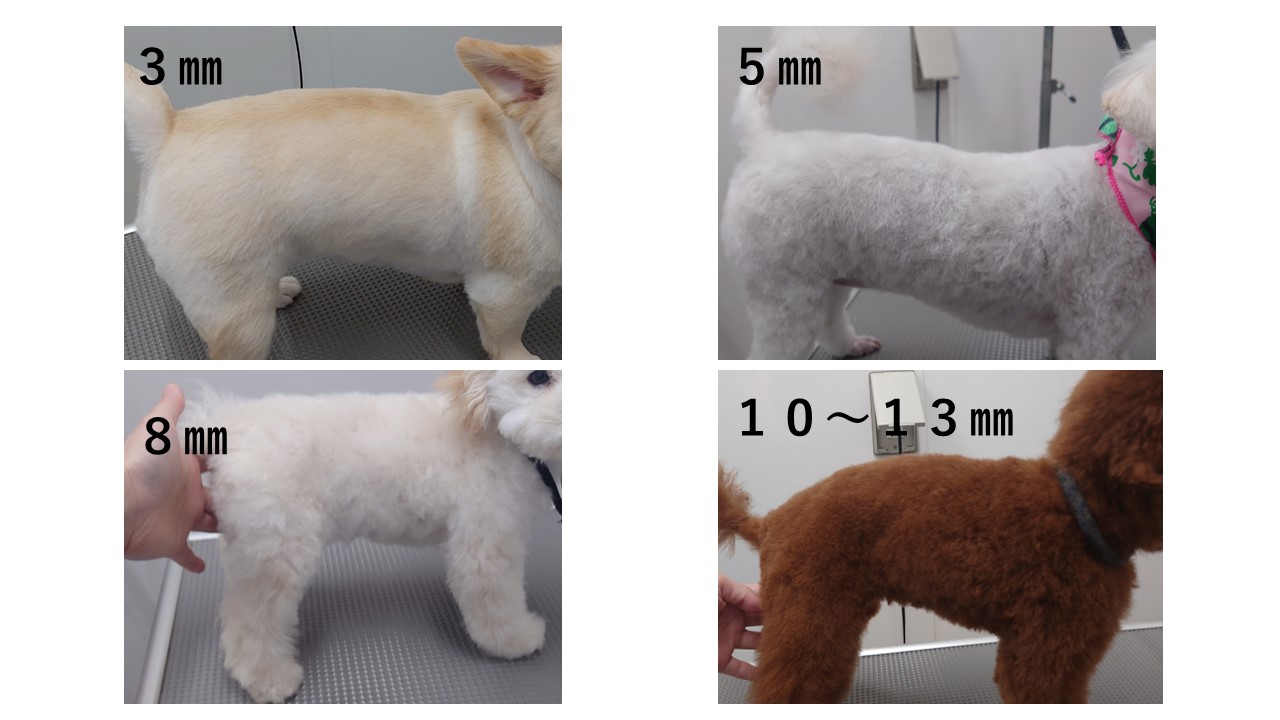 ３㎜

５㎜

８㎜

１０～１３㎜