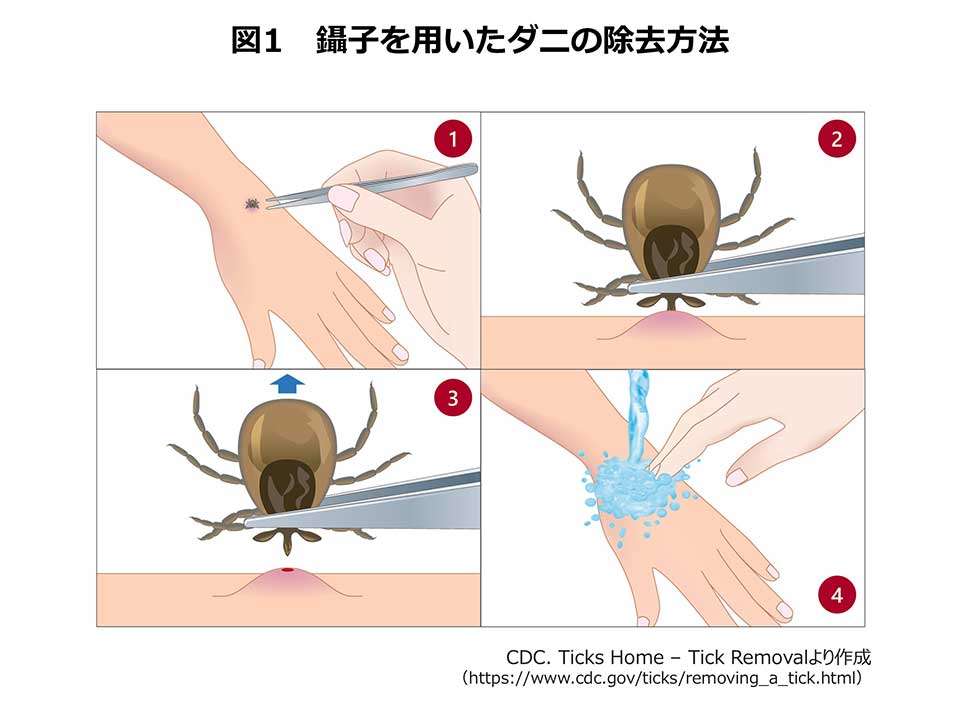 図1　鑷子を用いたダニの除去方法

1

2

3

4

CDC. Ticks Home – Tick Removalより作成
（https://www.cdc.gov/ticks/removing_a_tick.html）