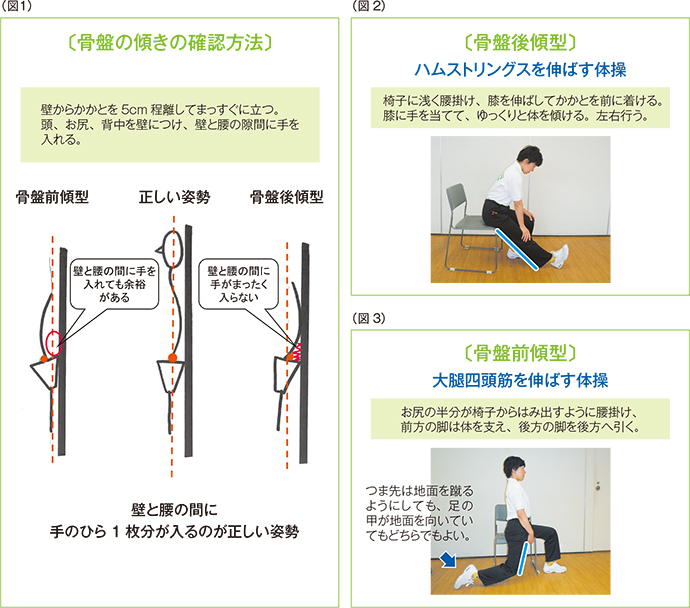 (図1)

〔骨盤の傾きの確認方法〕

壁からかかとを 5cm 程離してまっすぐに立つ。頭、お尻、背中を壁につけ、壁と腰の隙間に手を入れる。

骨盤前傾型

正しい姿勢

骨盤後傾型

壁と腰の間に手を入れても余裕がある

壁と腰の間に手がまったく入らない

壁と腰の間に
手のひら 1 枚分が入るのが正しい姿勢

(図 2)

〔骨盤後傾型〕

ハムストリングスを伸ばす体操

椅子に浅く腰掛け、膝を伸ばしてかかとを前に着ける。膝に手を当てて、ゆっくりと体を傾ける。左右行う。

(図 3)

〔骨盤前傾型〕

大腿四頭筋を伸ばす体操

お尻の半分が椅子からはみ出すように腰掛け、前方の脚は体を支え、後方の脚を後方へ引く。

つま先は地面を蹴るようにしても、足の甲が地面を向いていてもどちらでもよい。