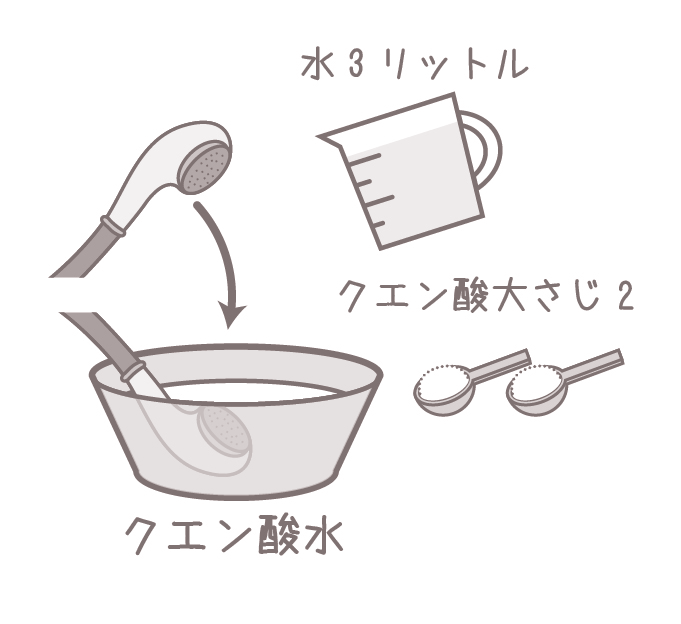 水3リットル

クエン酸大さじ2

クエン酸水