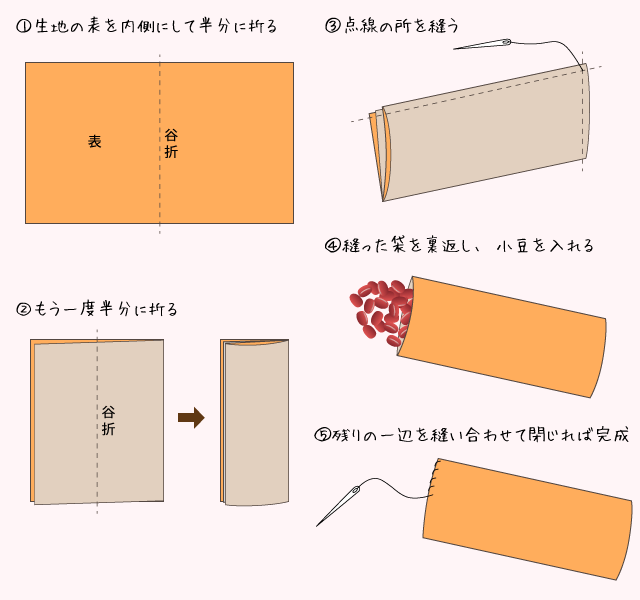 ①生地の表を内側にして半分に折る

表

谷折

②もう一度半分に折る

谷折

③点線の所を縫う

④縫った袋を裏返し、小豆を入れる

⑤残りの一辺を縫い合わせて閉じれば完成